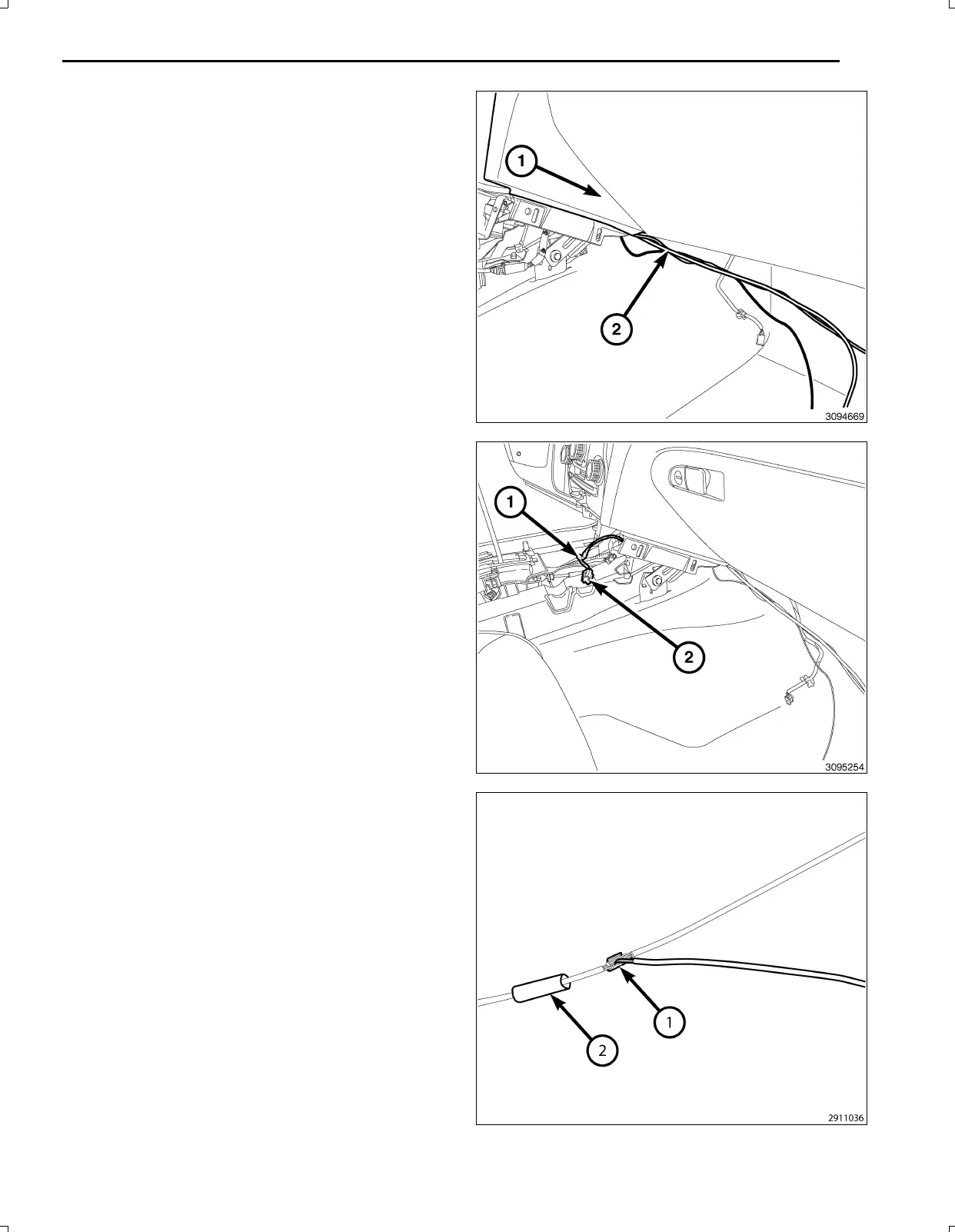 1

2

3094669

1

2

3095254

1

2

2911036