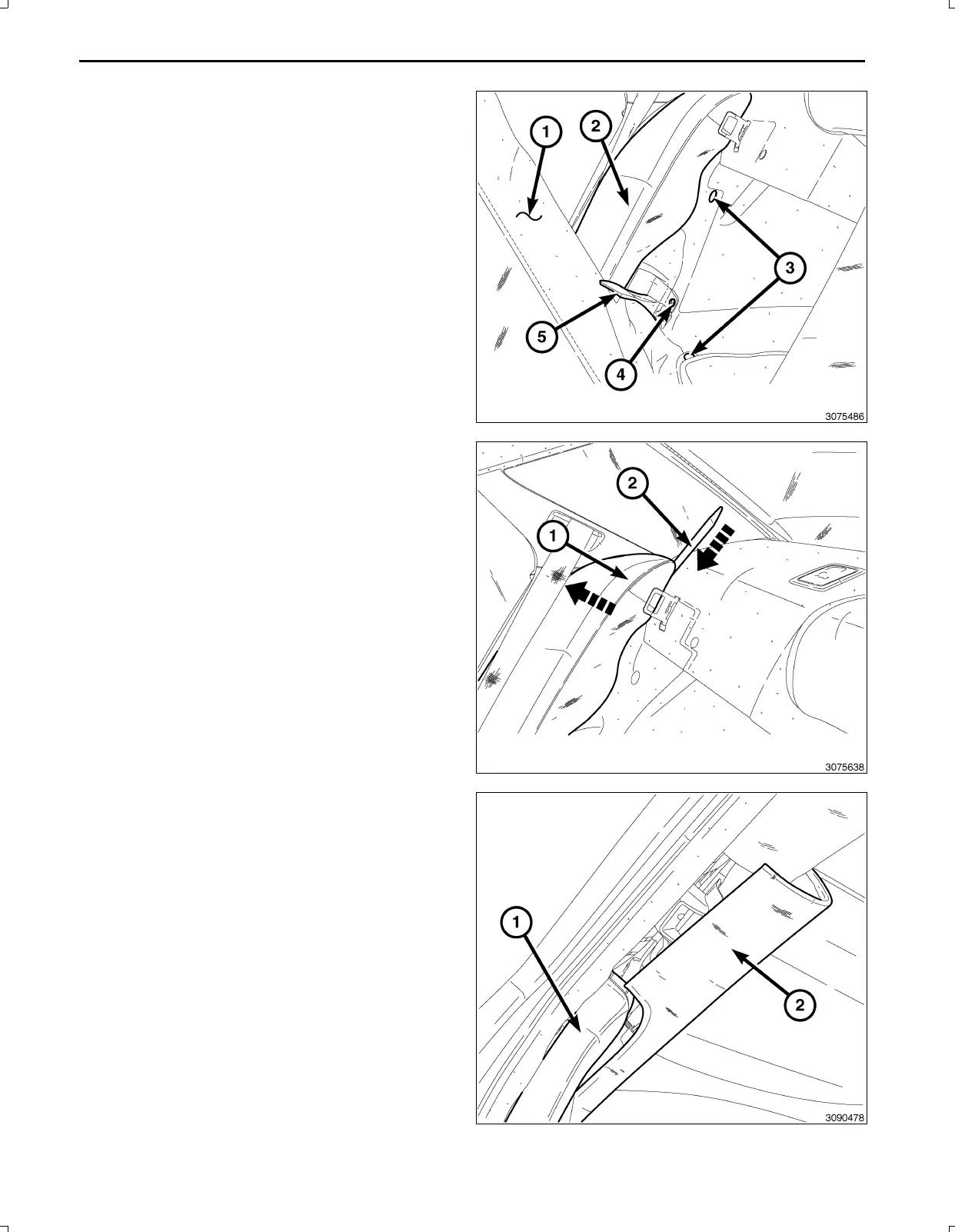 1
2
3
5
4
3075486

2
1
3075638

1
2
3090478