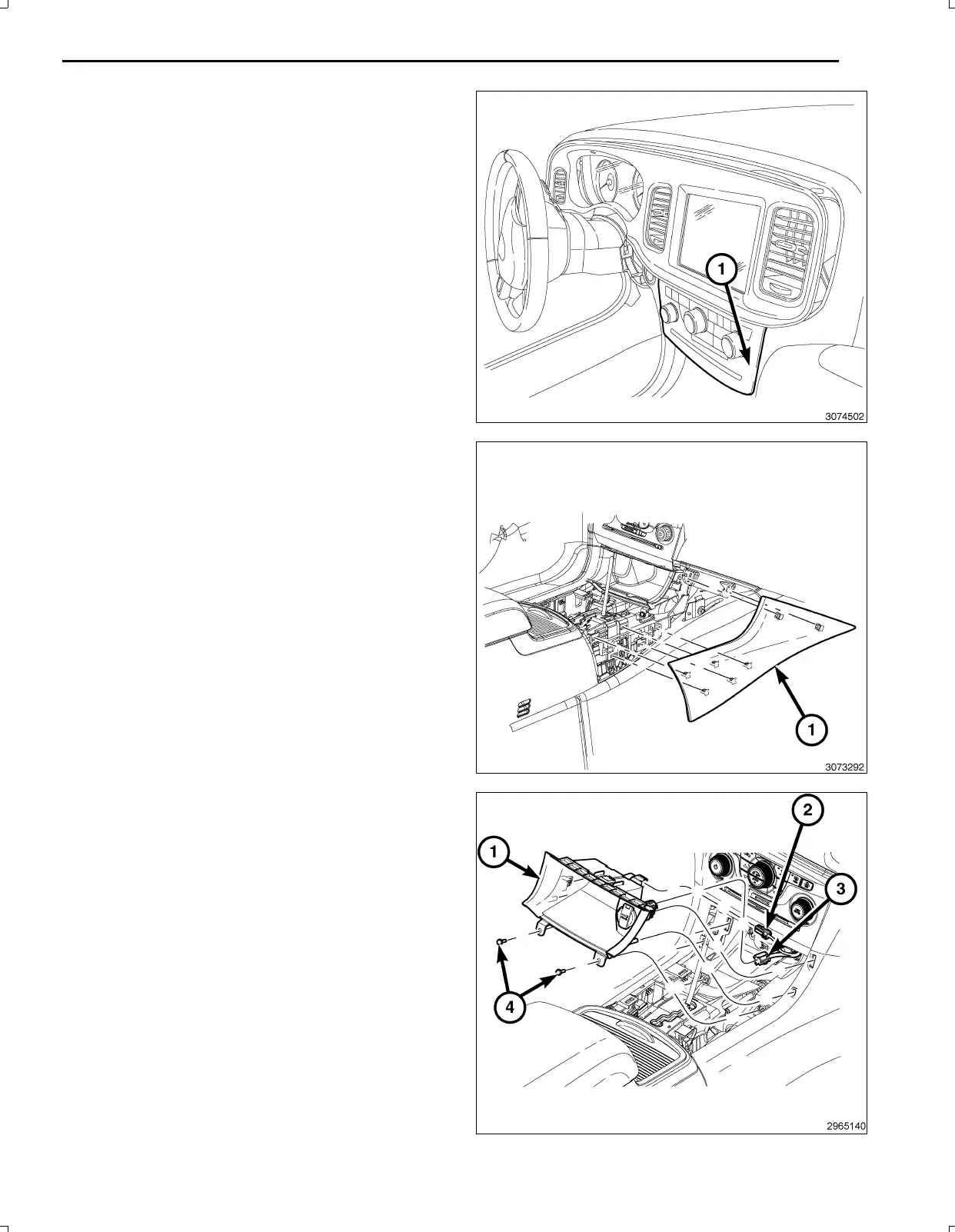 1

3074502

1

3073292

1

2

3

4

2965140