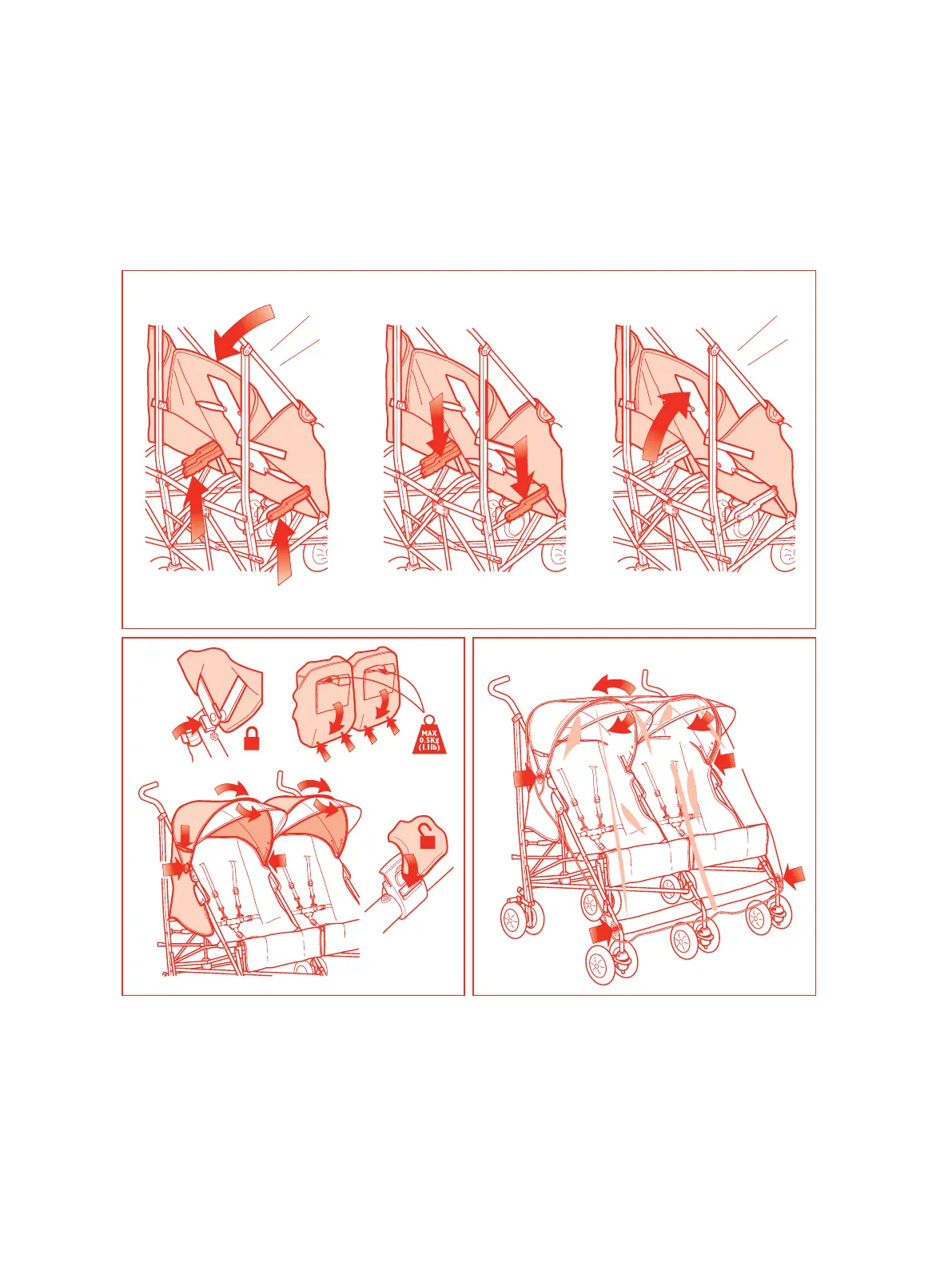 MAX
0.5Kg
(1.1lb)