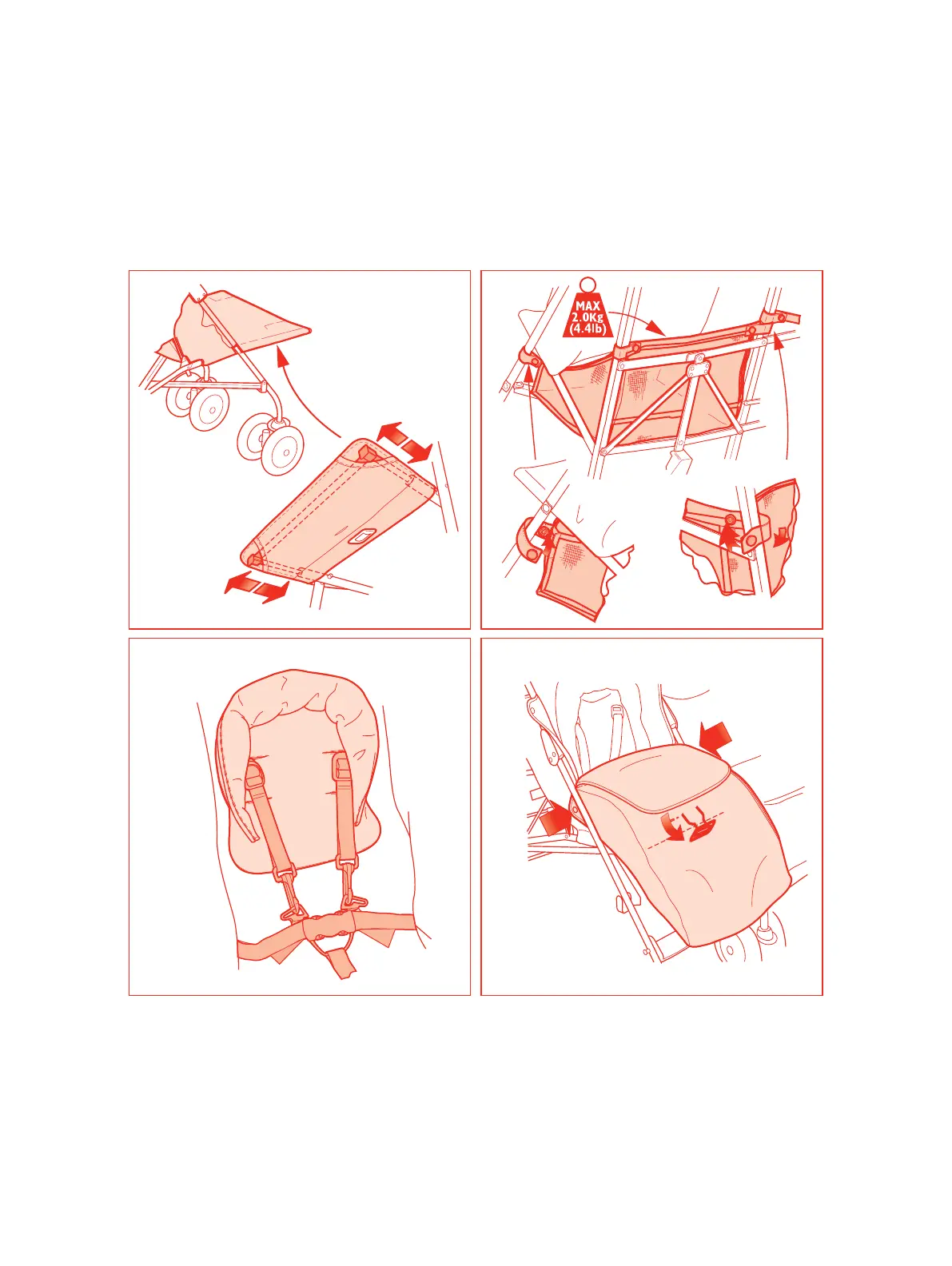 MAX
2.0Kg
(4.4lb)