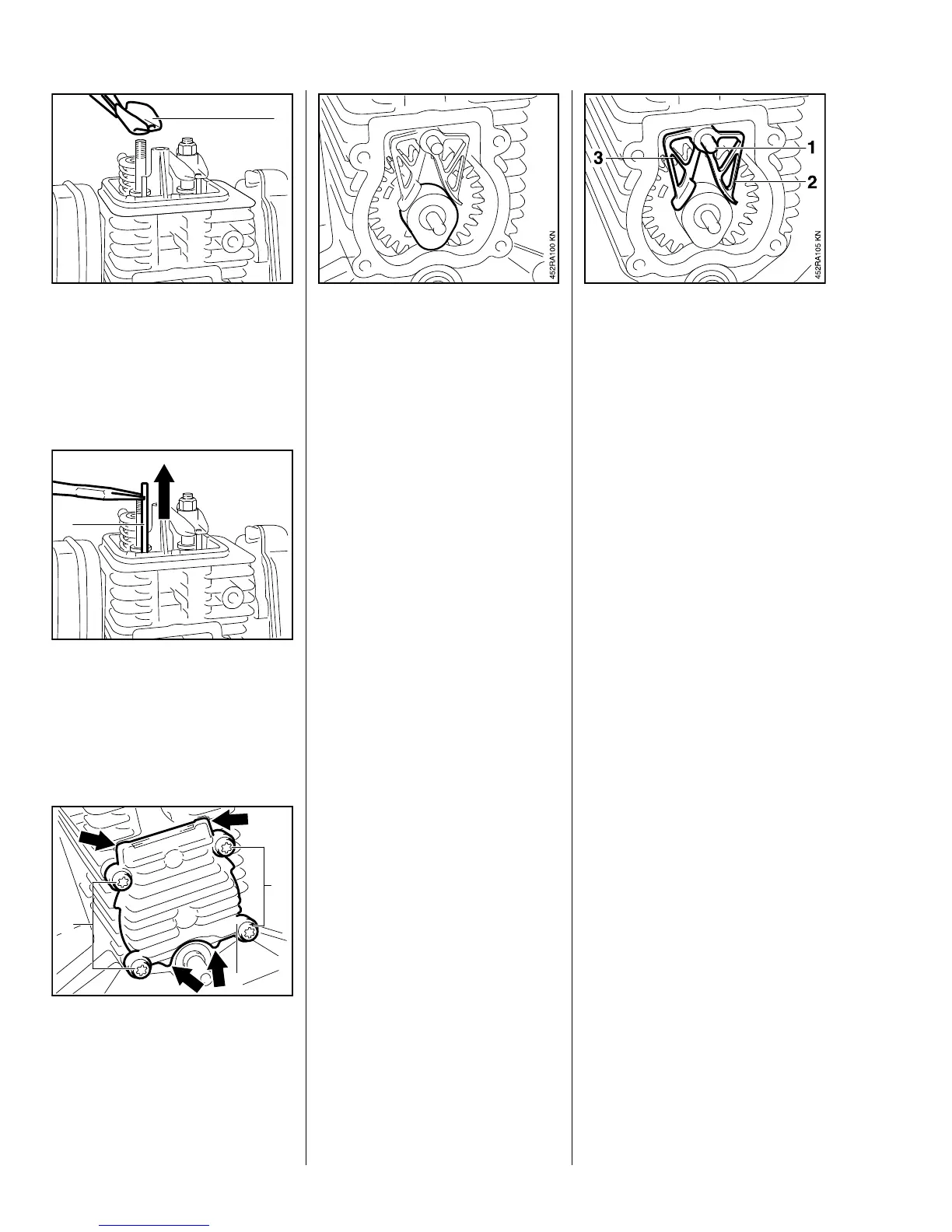 452RA100 KN

3
1
2
452RA105 KN