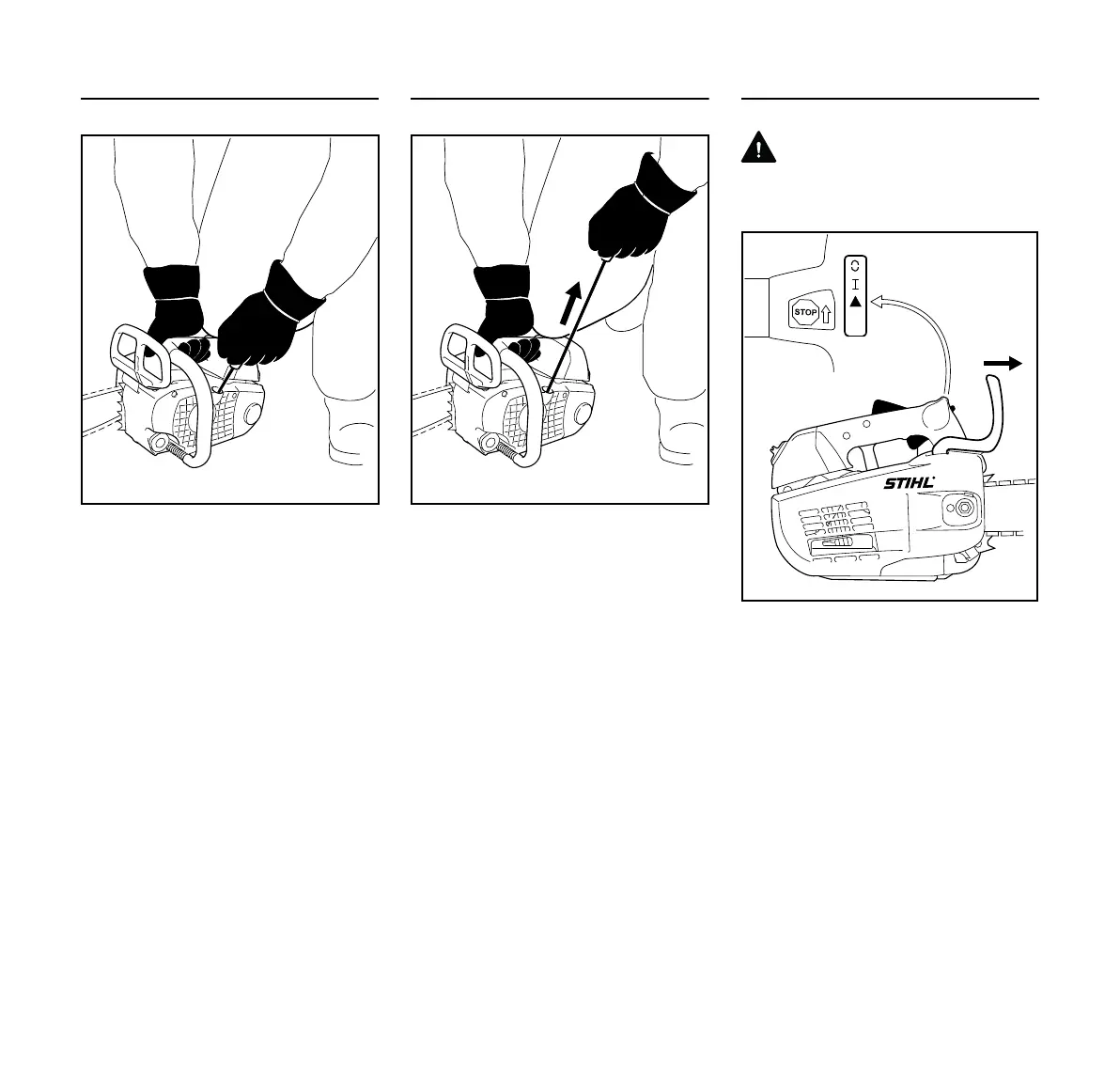 STOP

STIHL