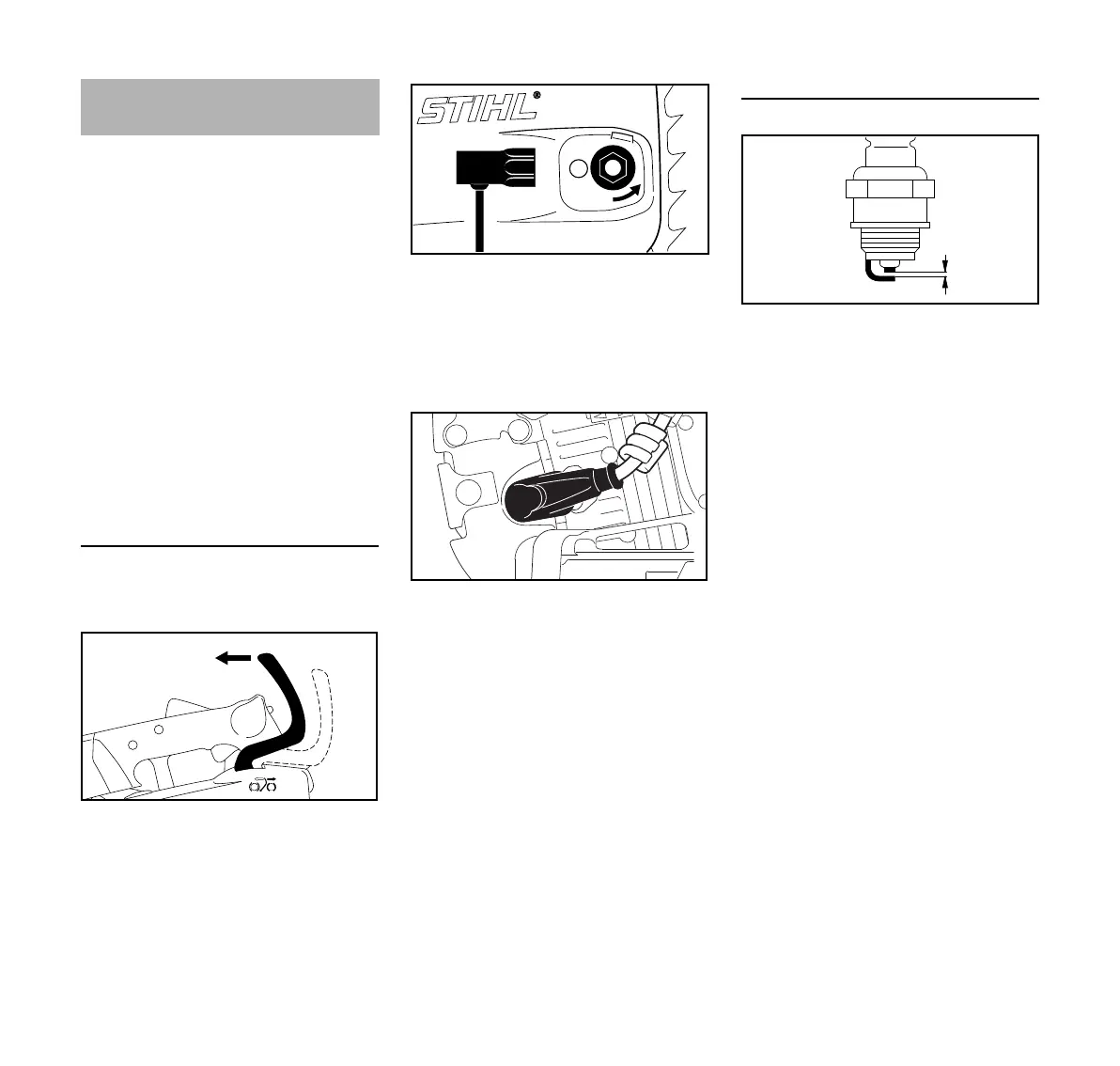 STIHL®