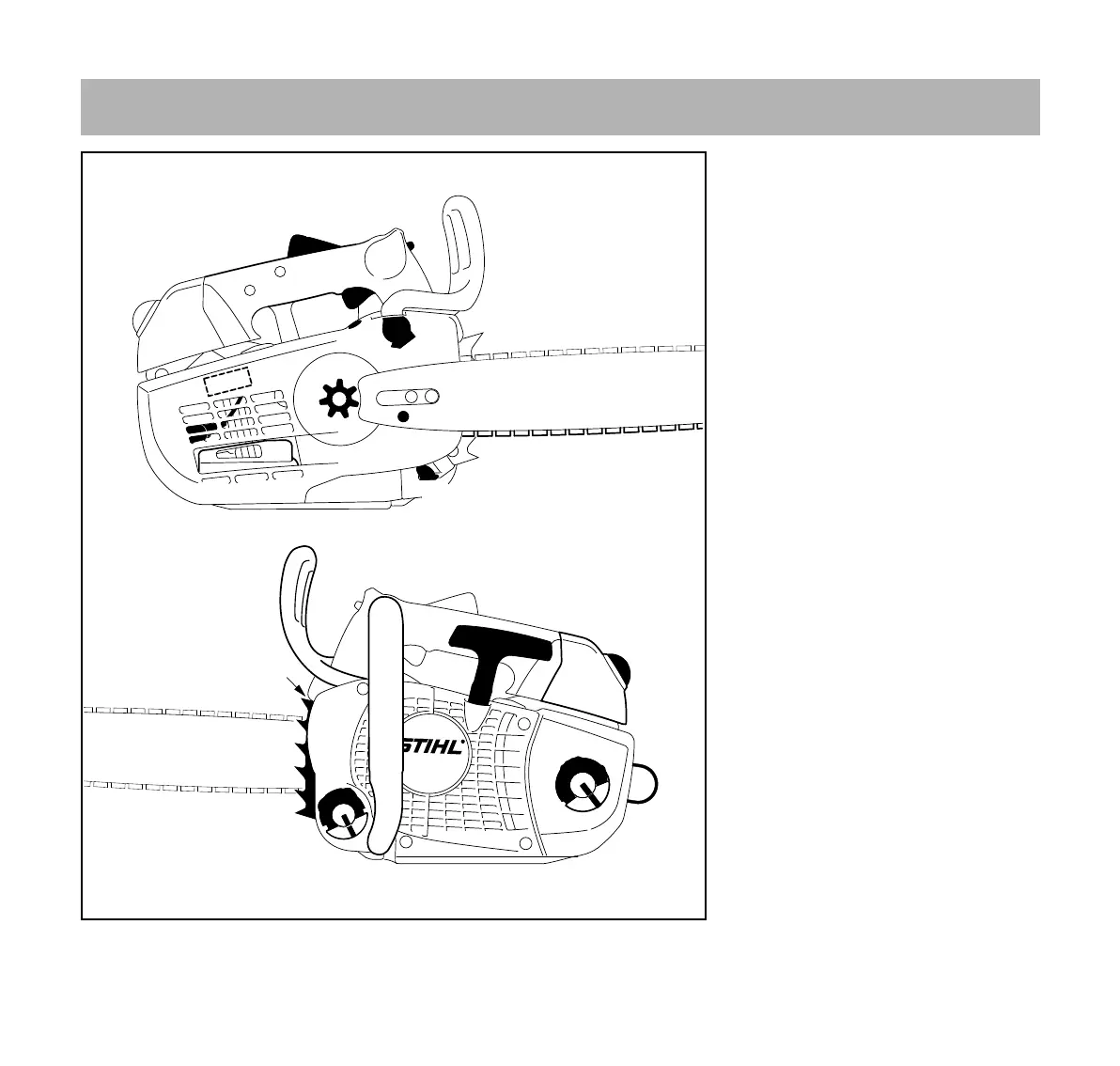 STIHL