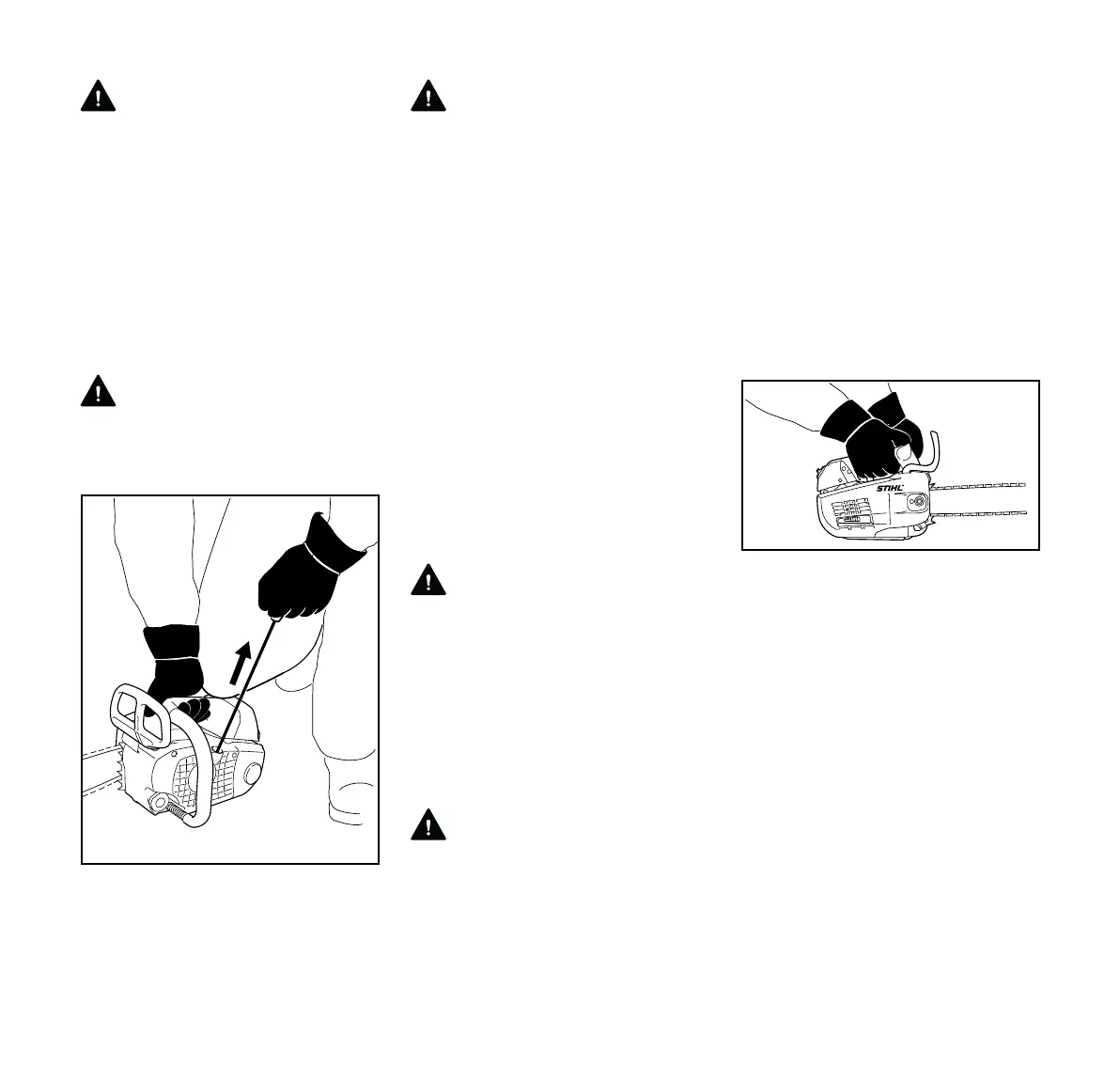 STIHL