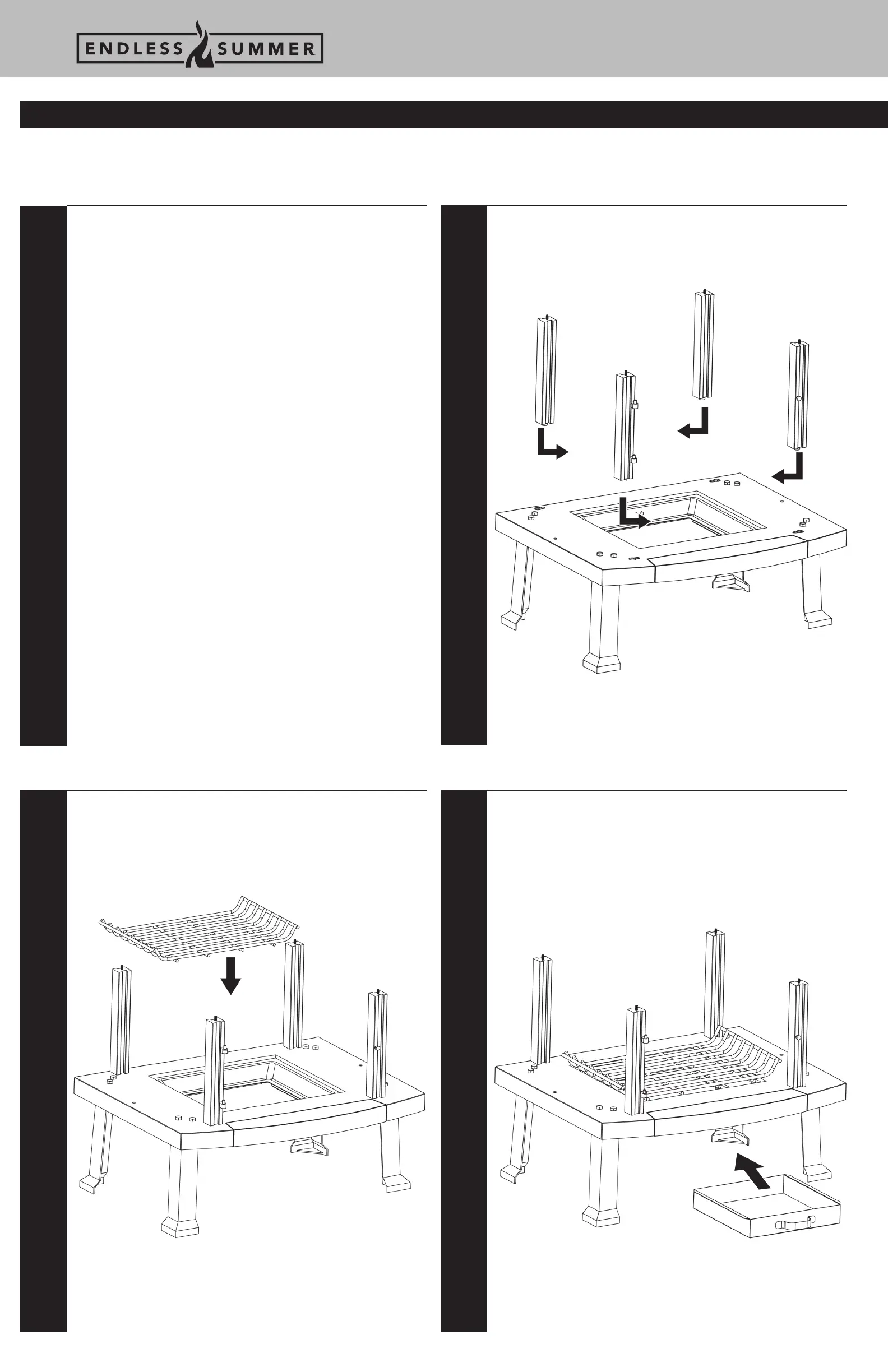 ENDLESS SUMMER