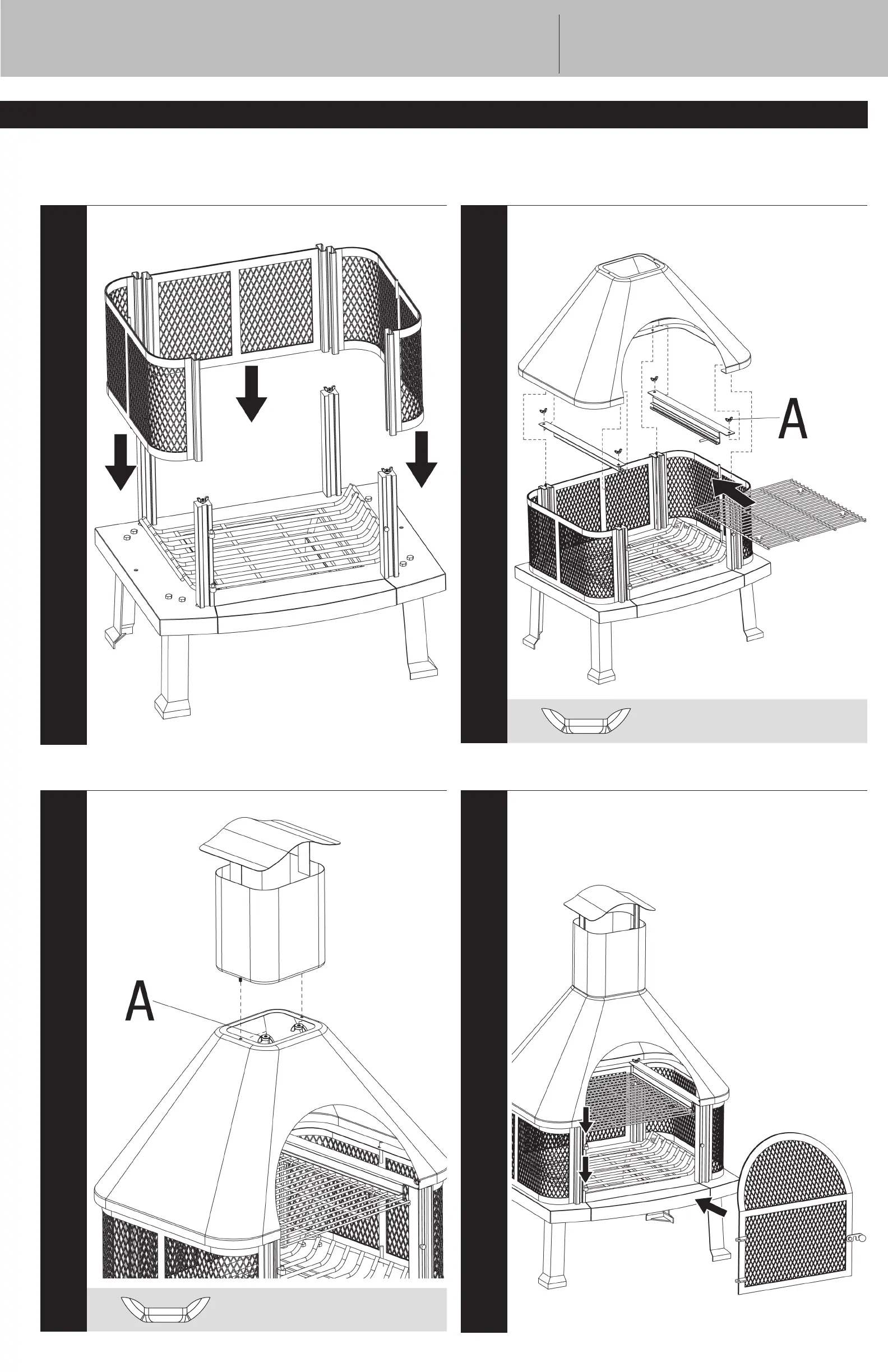 A

A