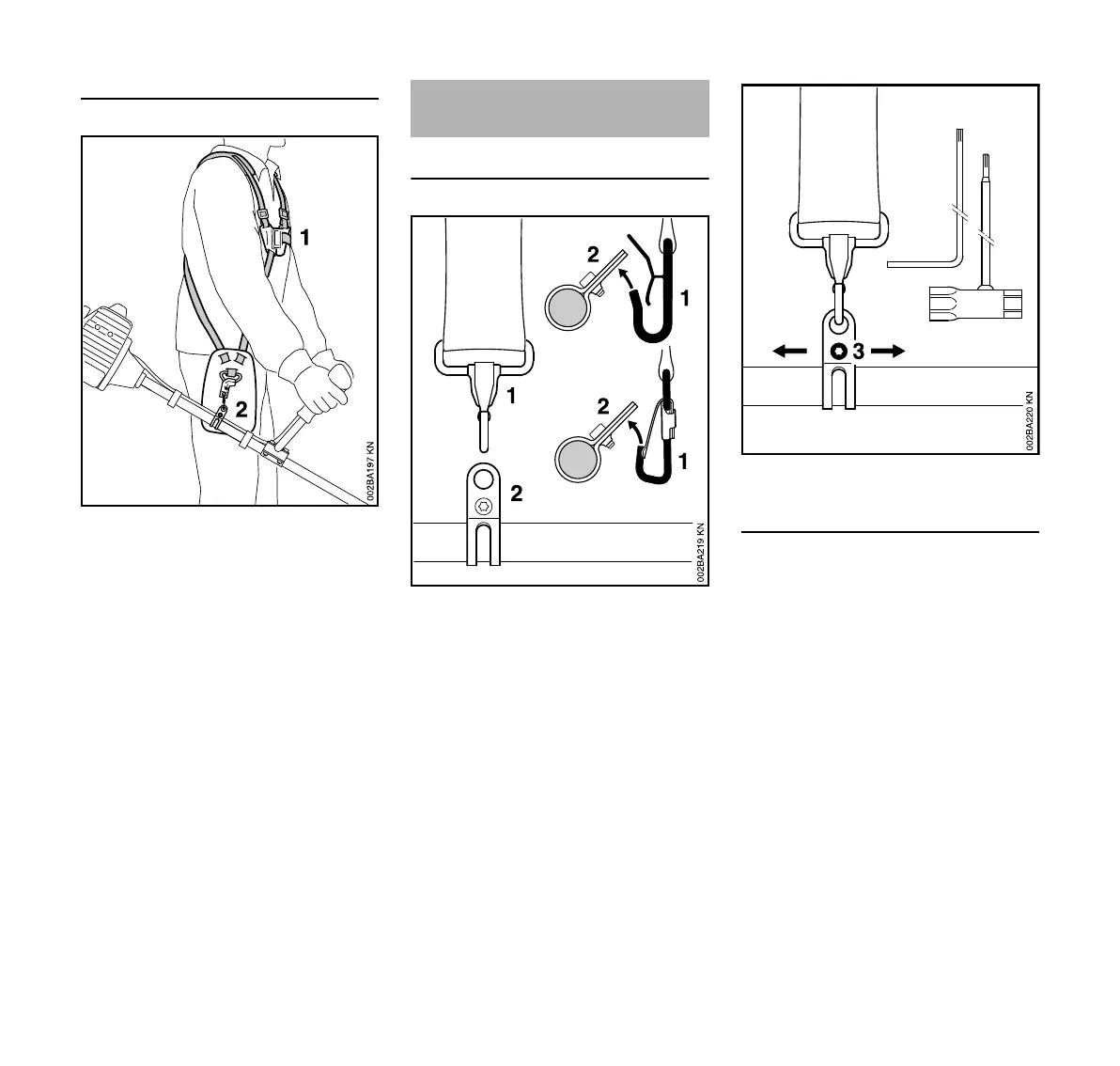 1

2

002BA197 KN

2

1

1

2

1

2

002BA219 KN

3

002BA220 KN