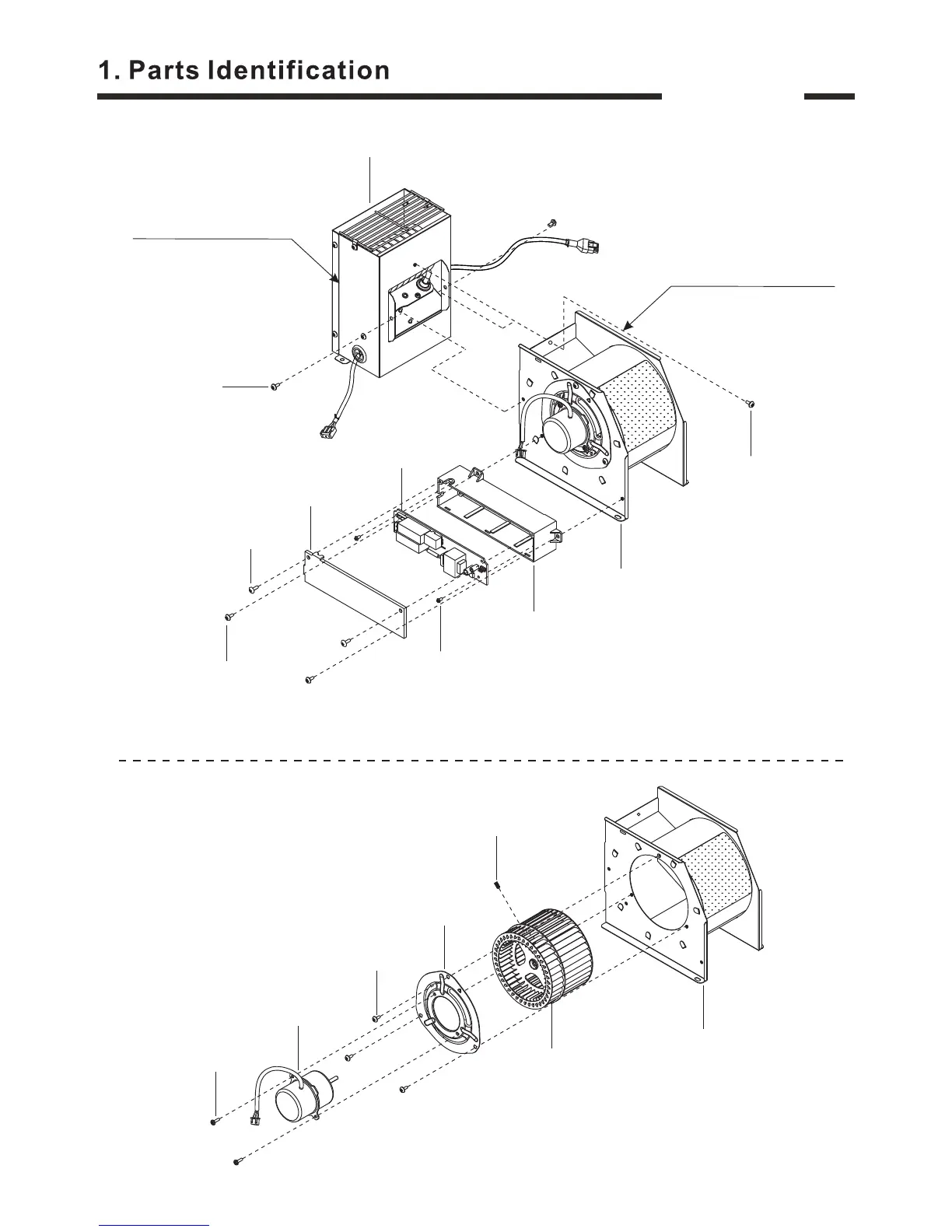 1. Parts Identification