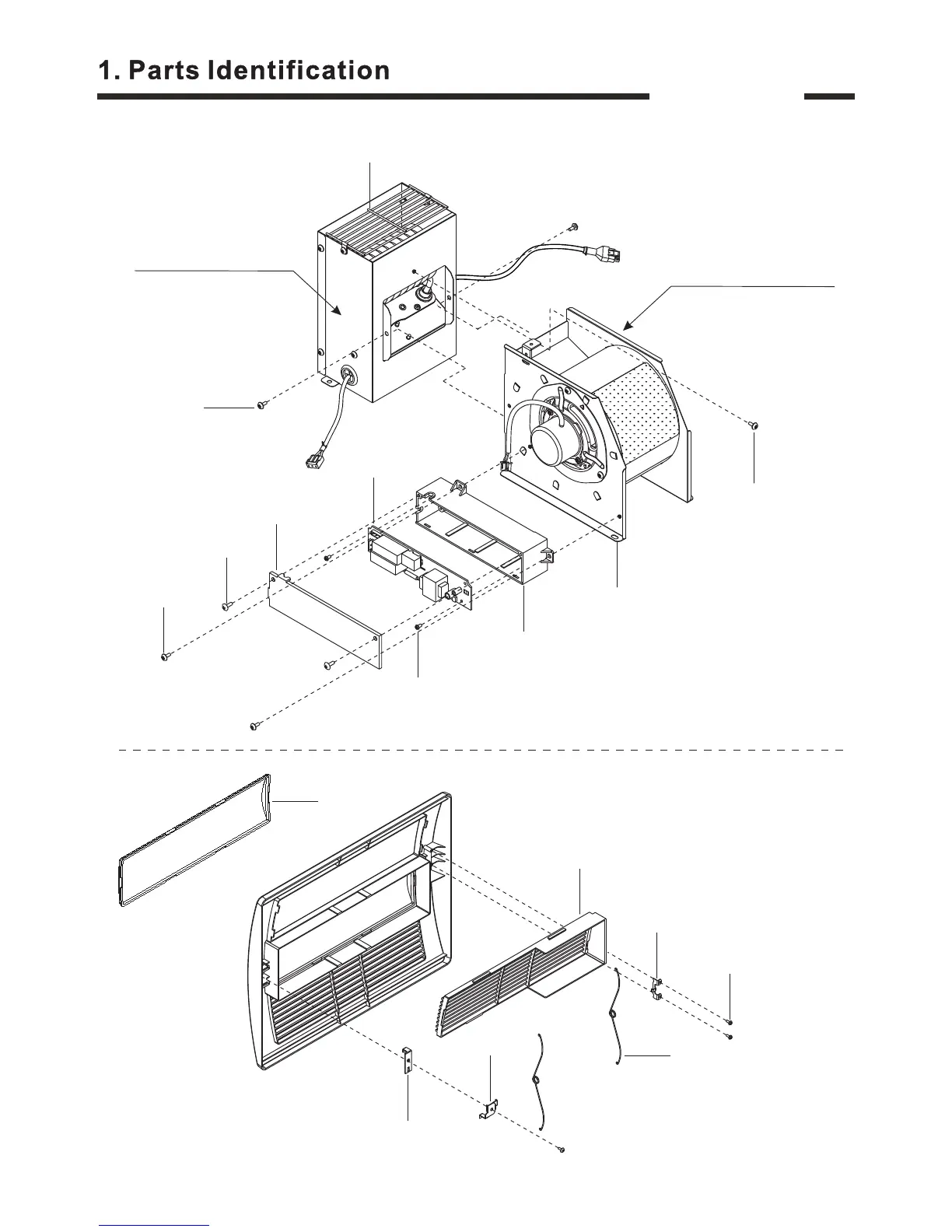 1. Parts Identification