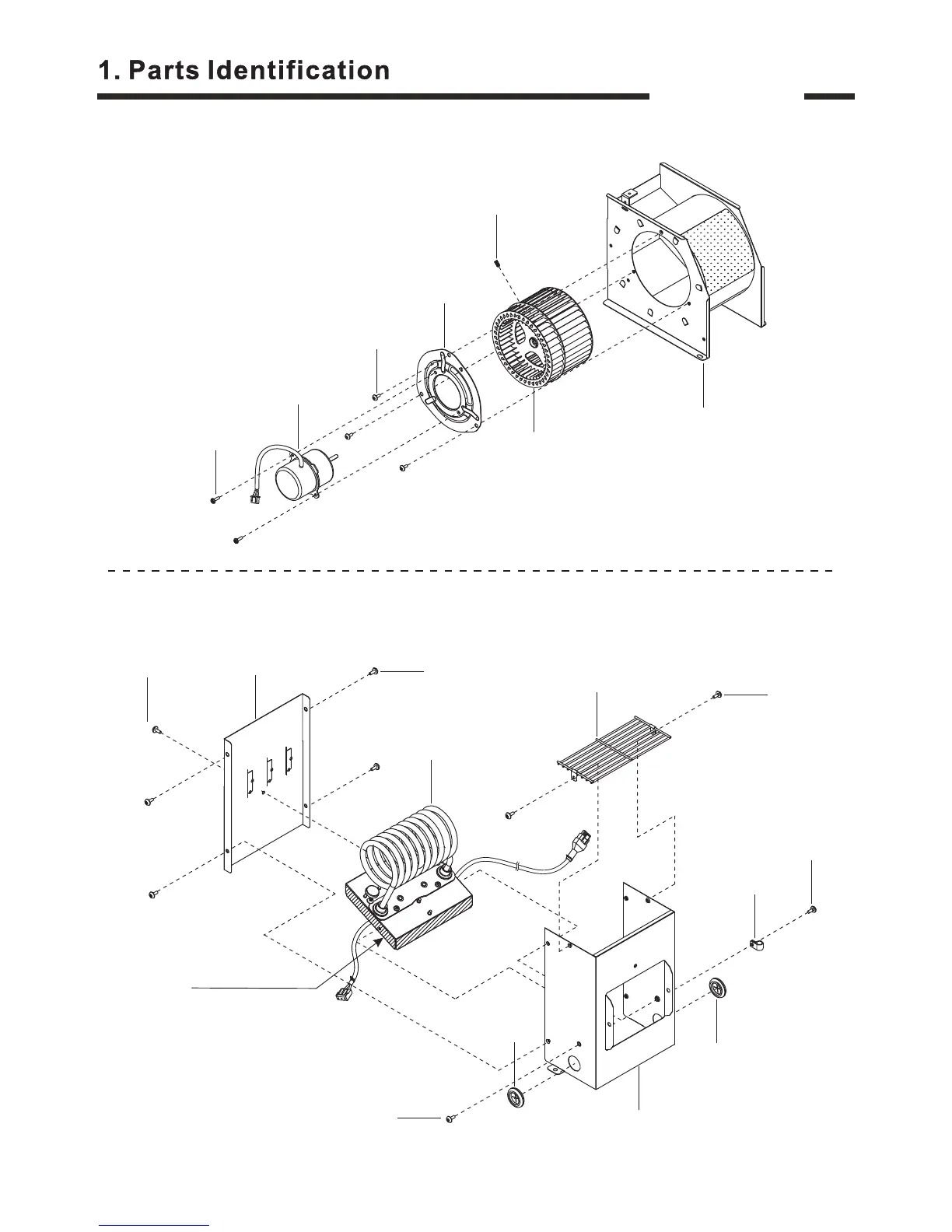 1. Parts Identification