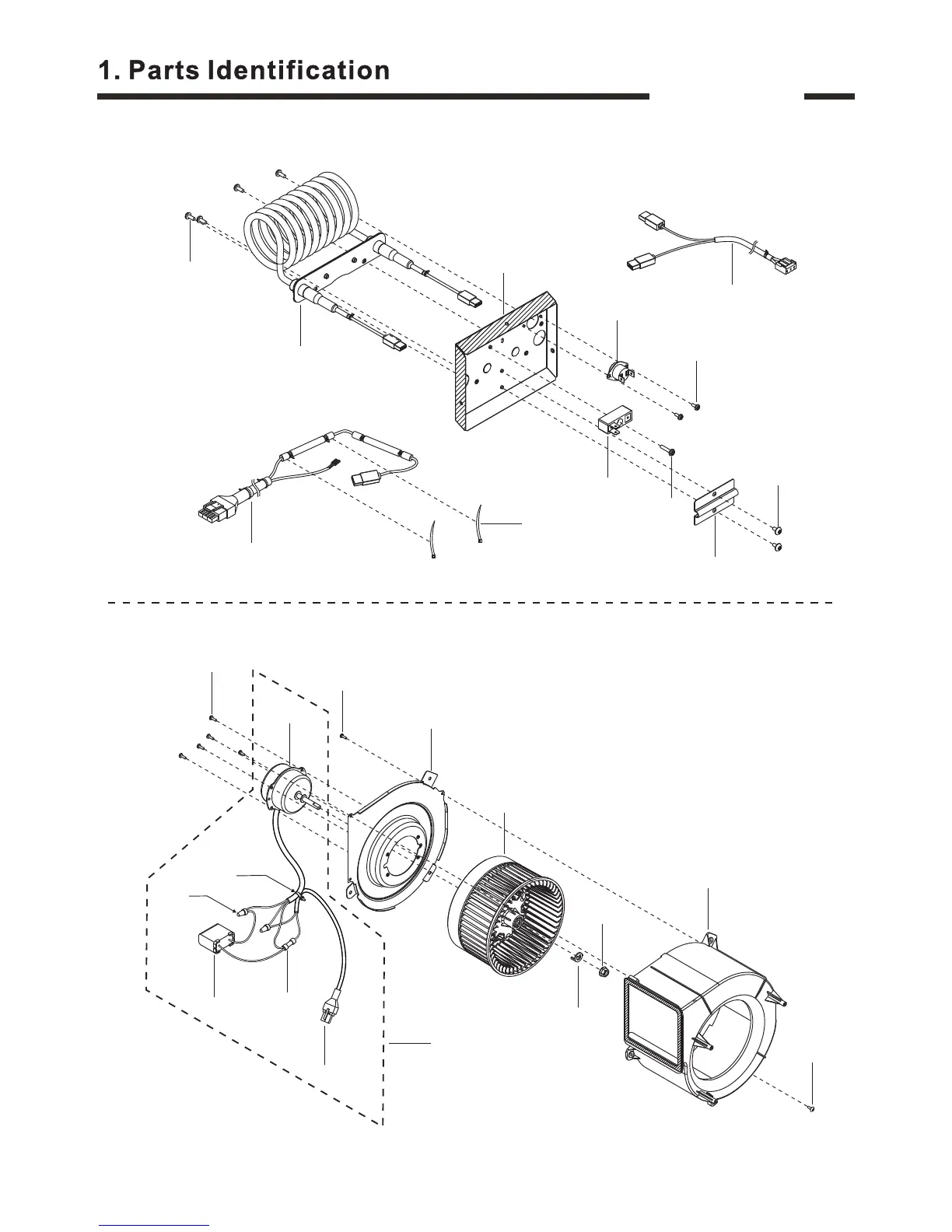 1. Parts Identification