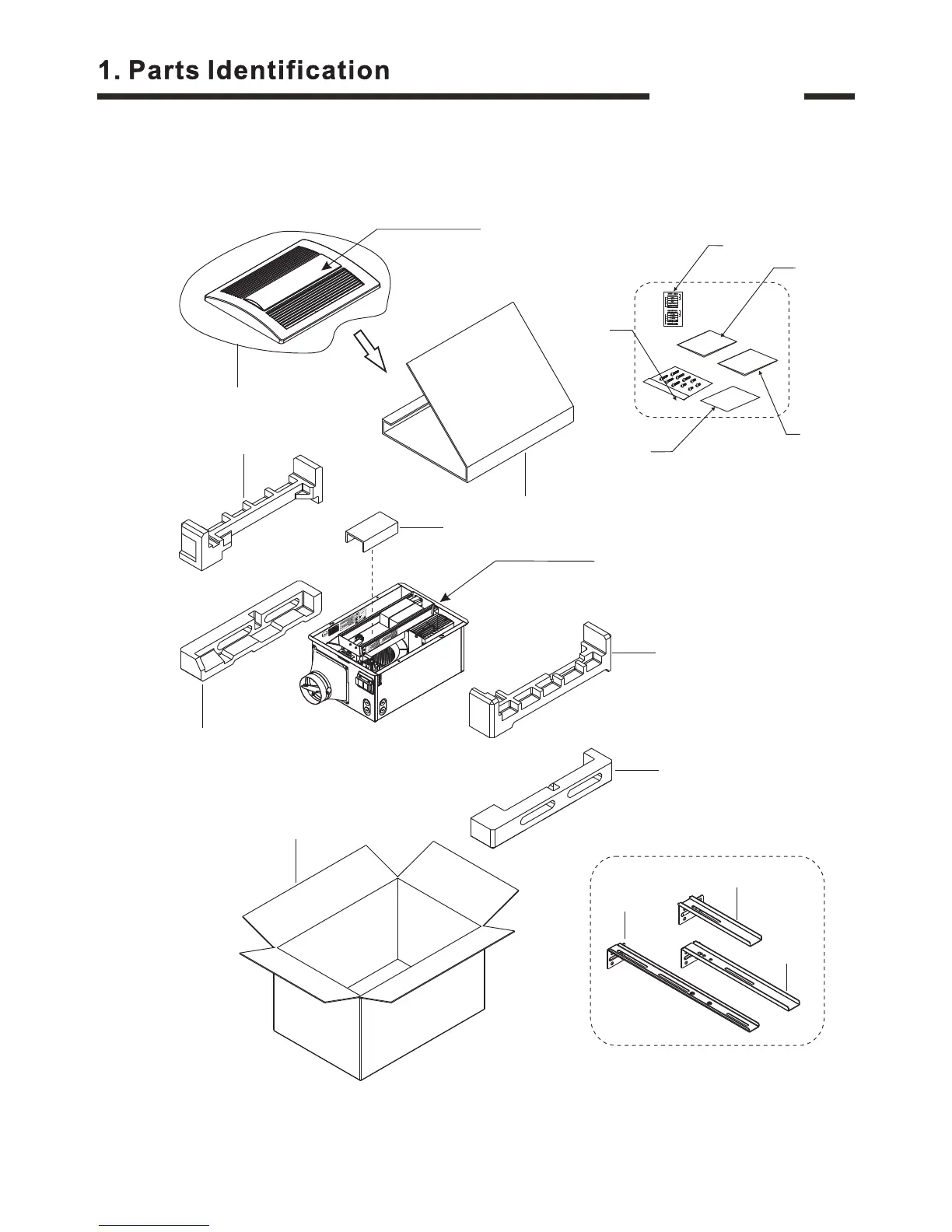 1. Parts Identification