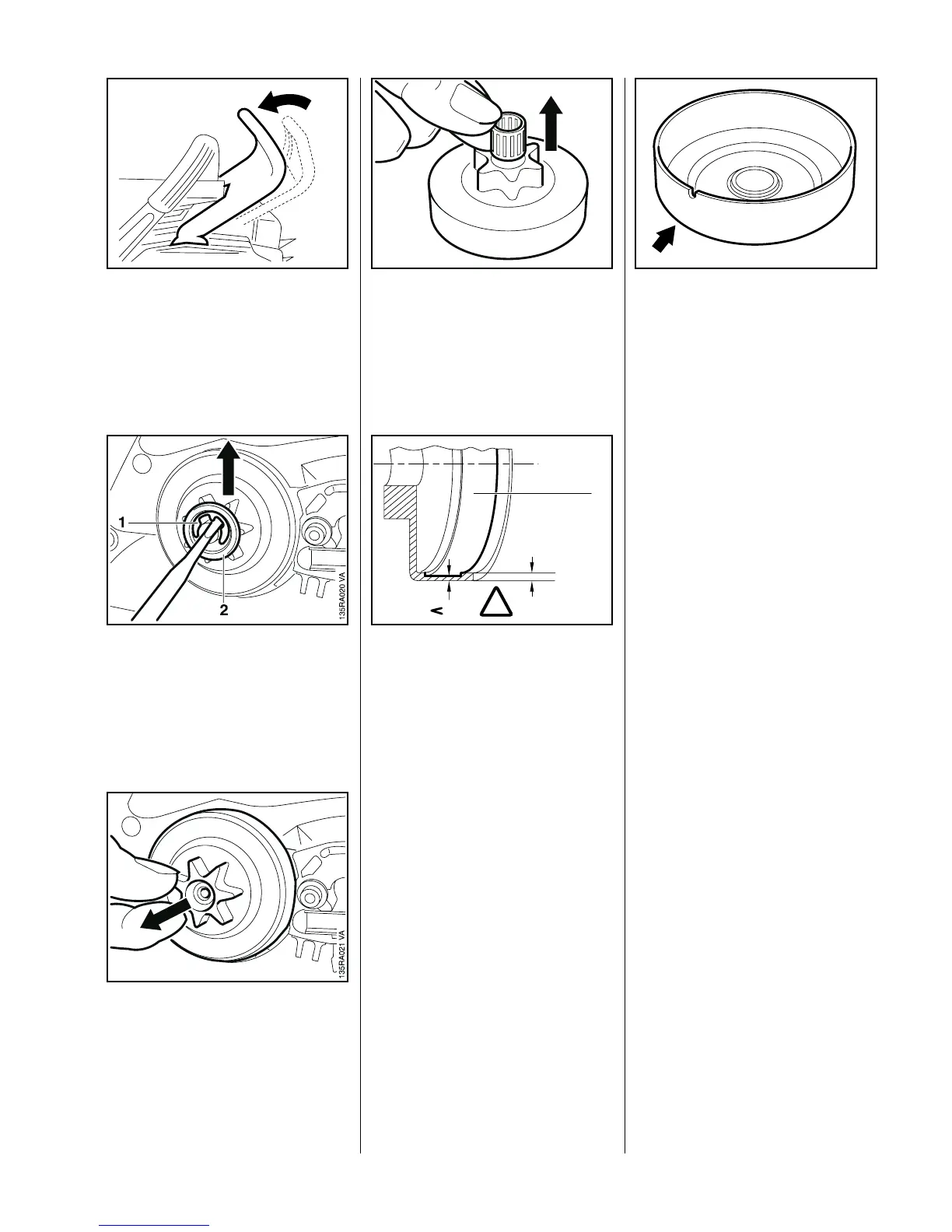 1

2

135RA020 VA

135RA021 VA

<