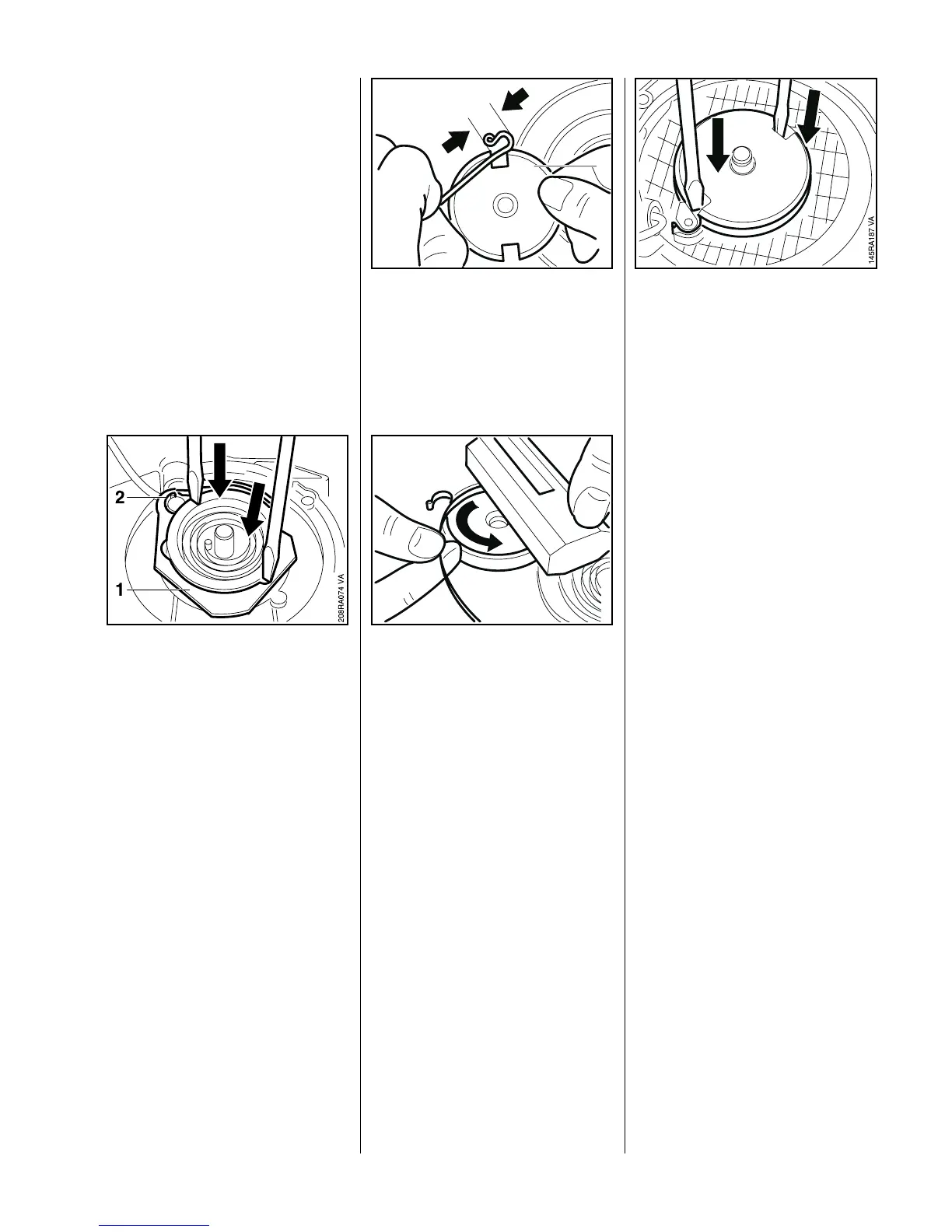 2

1

208RA074 VA

145RA187 VA