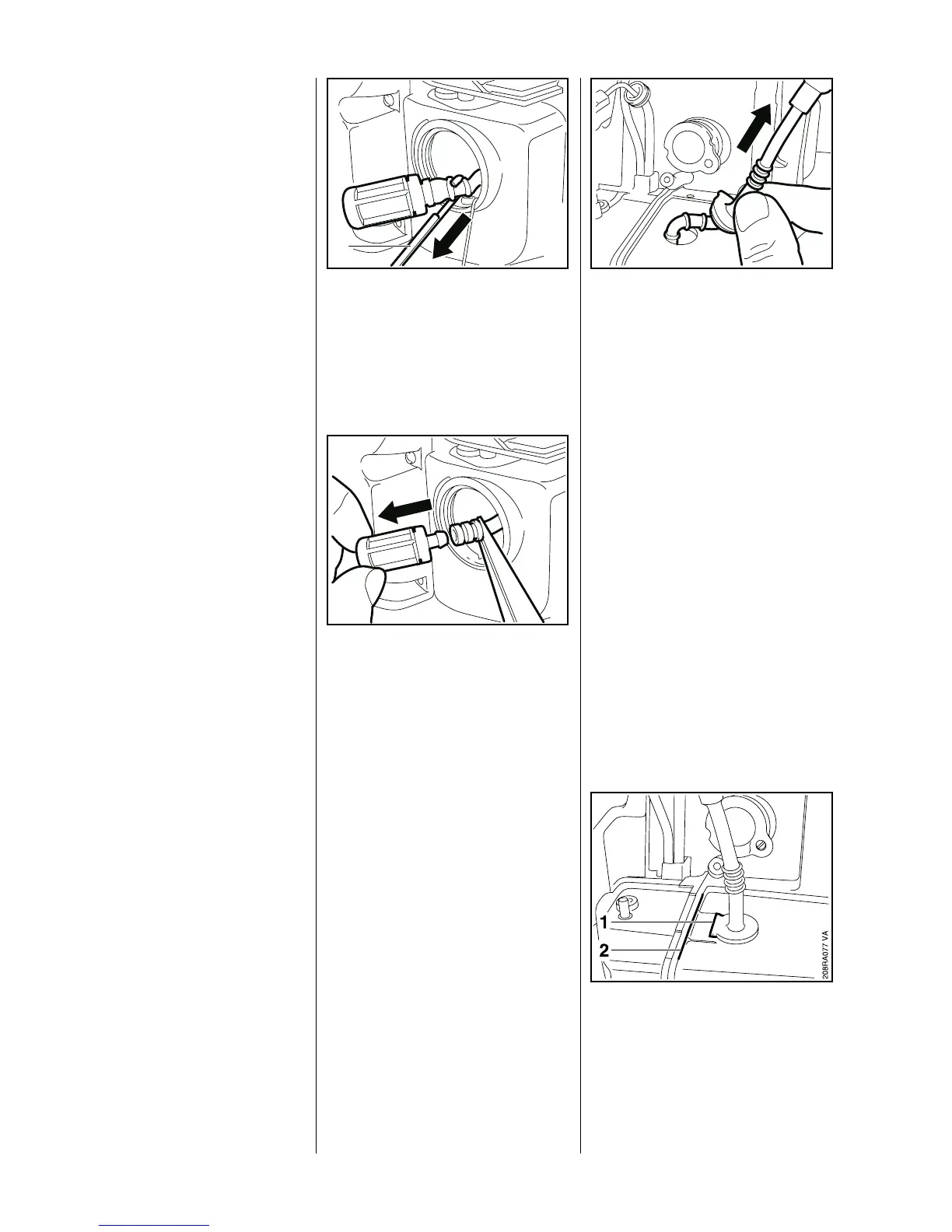 1
2
208RA077 VA