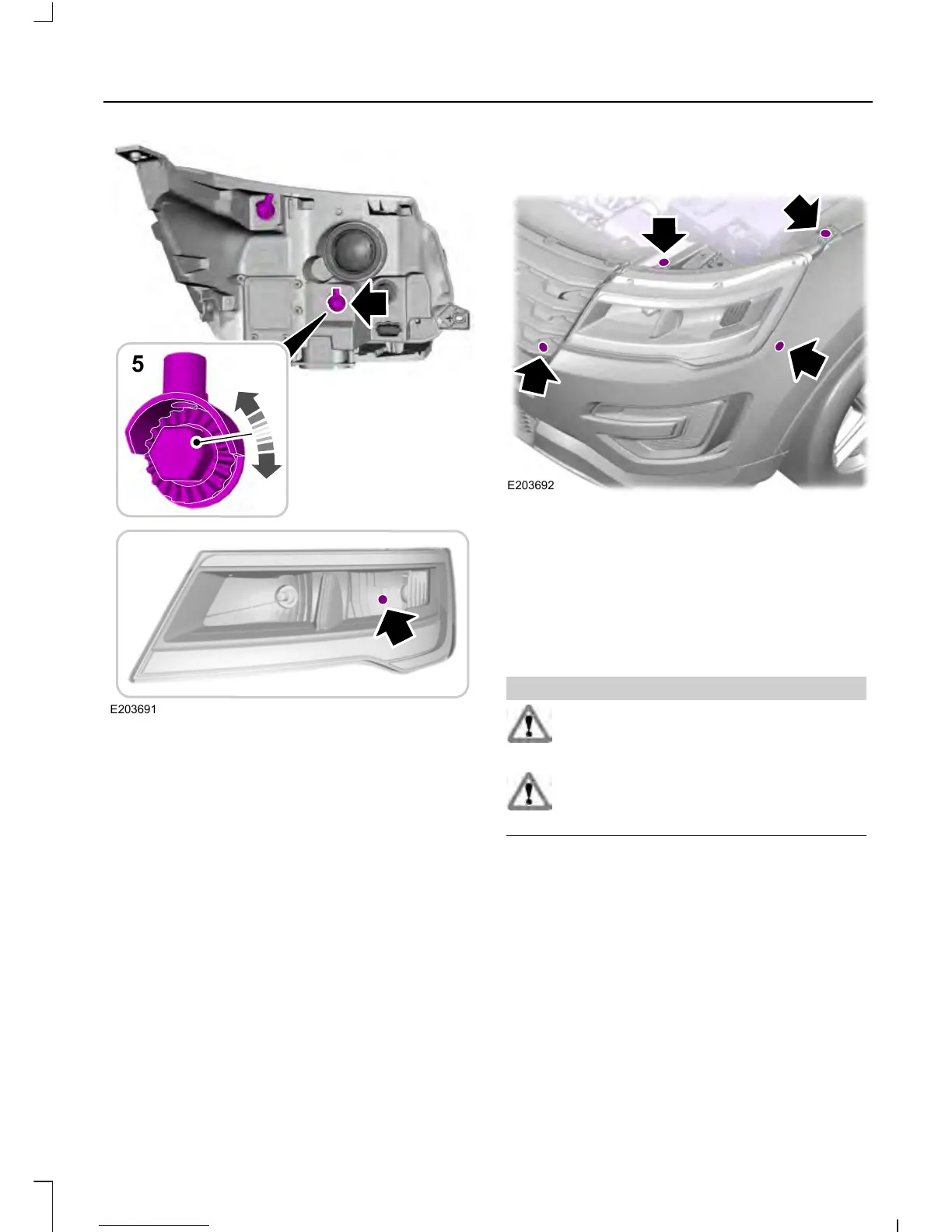 5

E203691

E203692