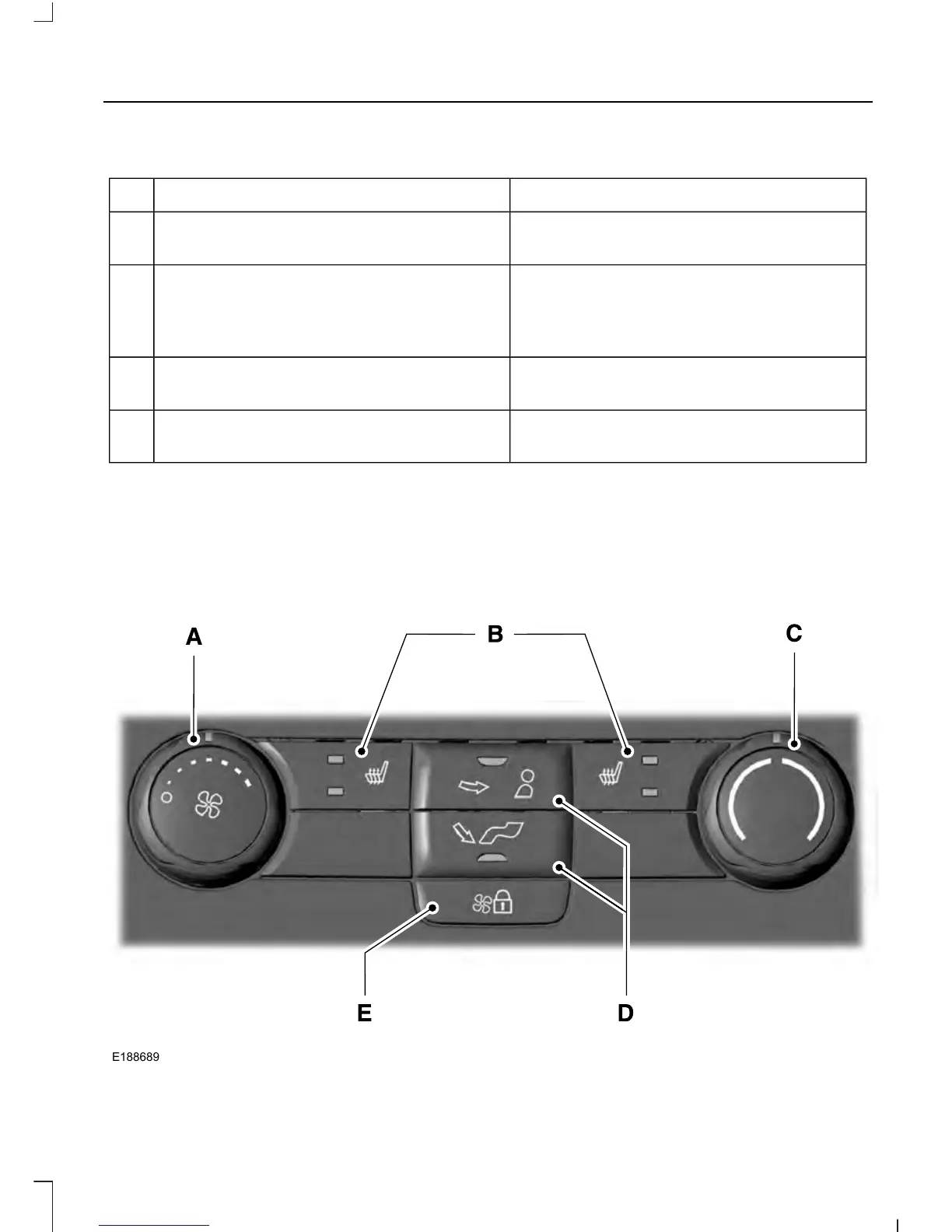 A

B

C

E

D

E188689