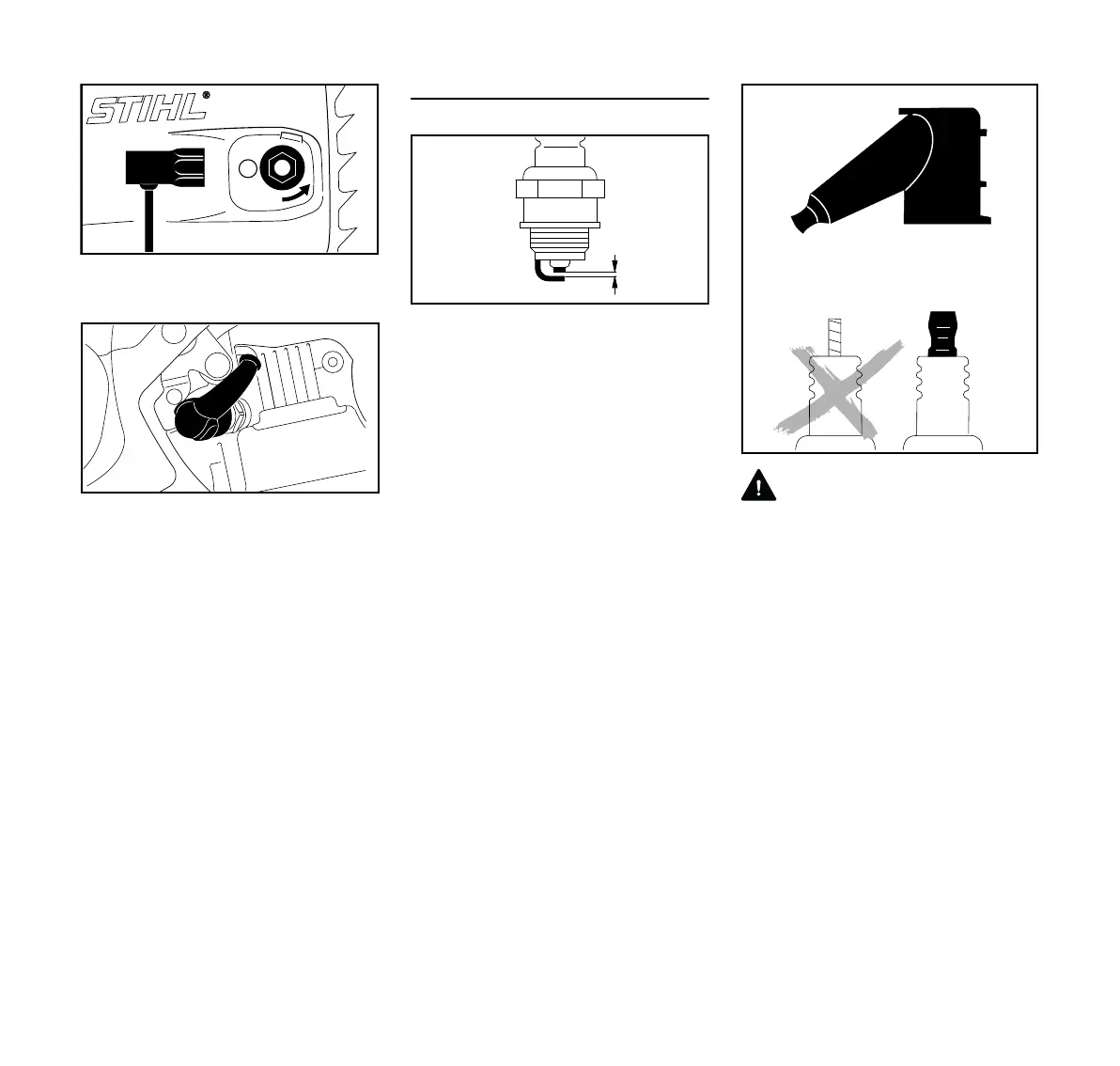 STIHL®