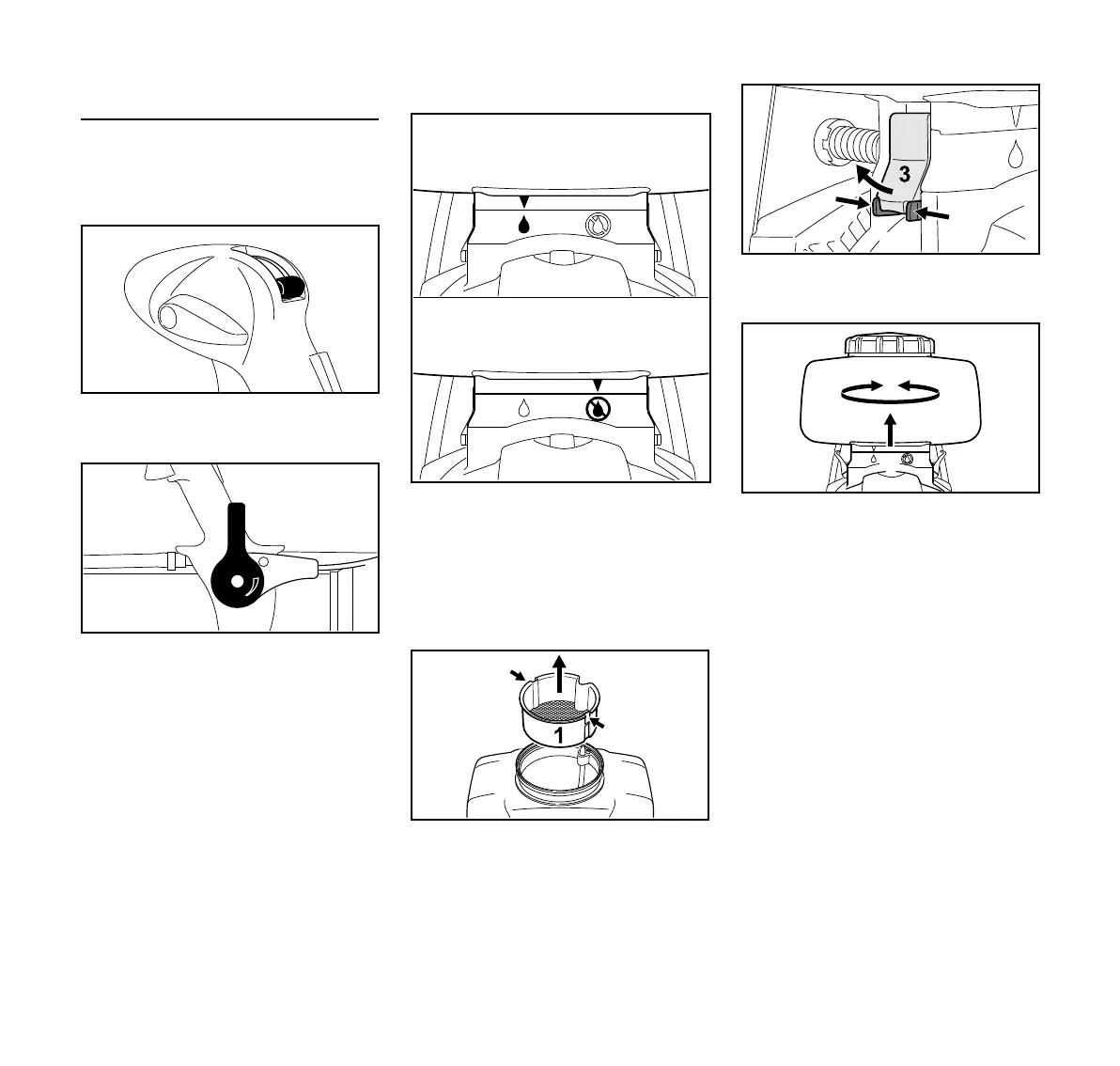 3

1