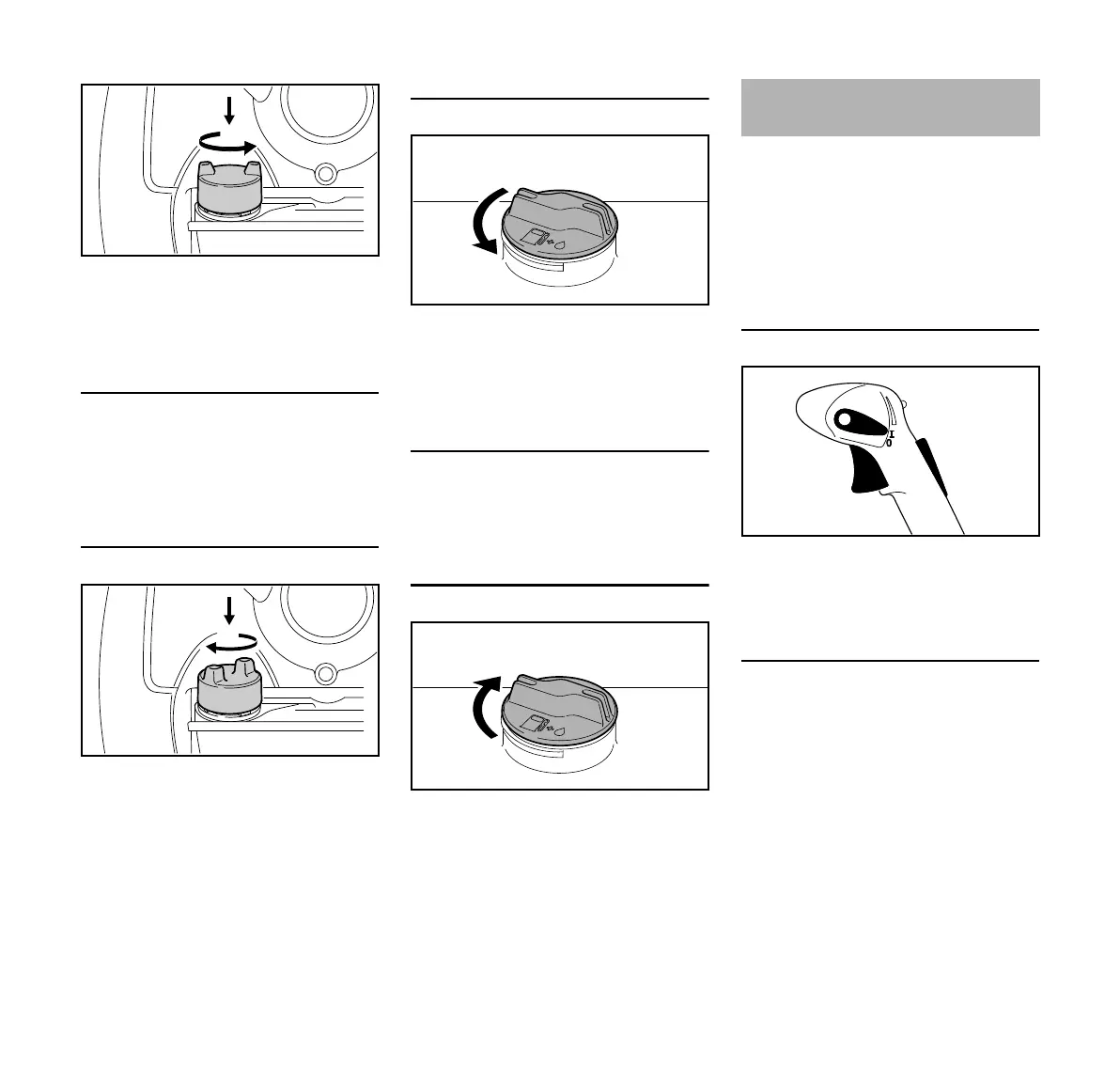 I
0