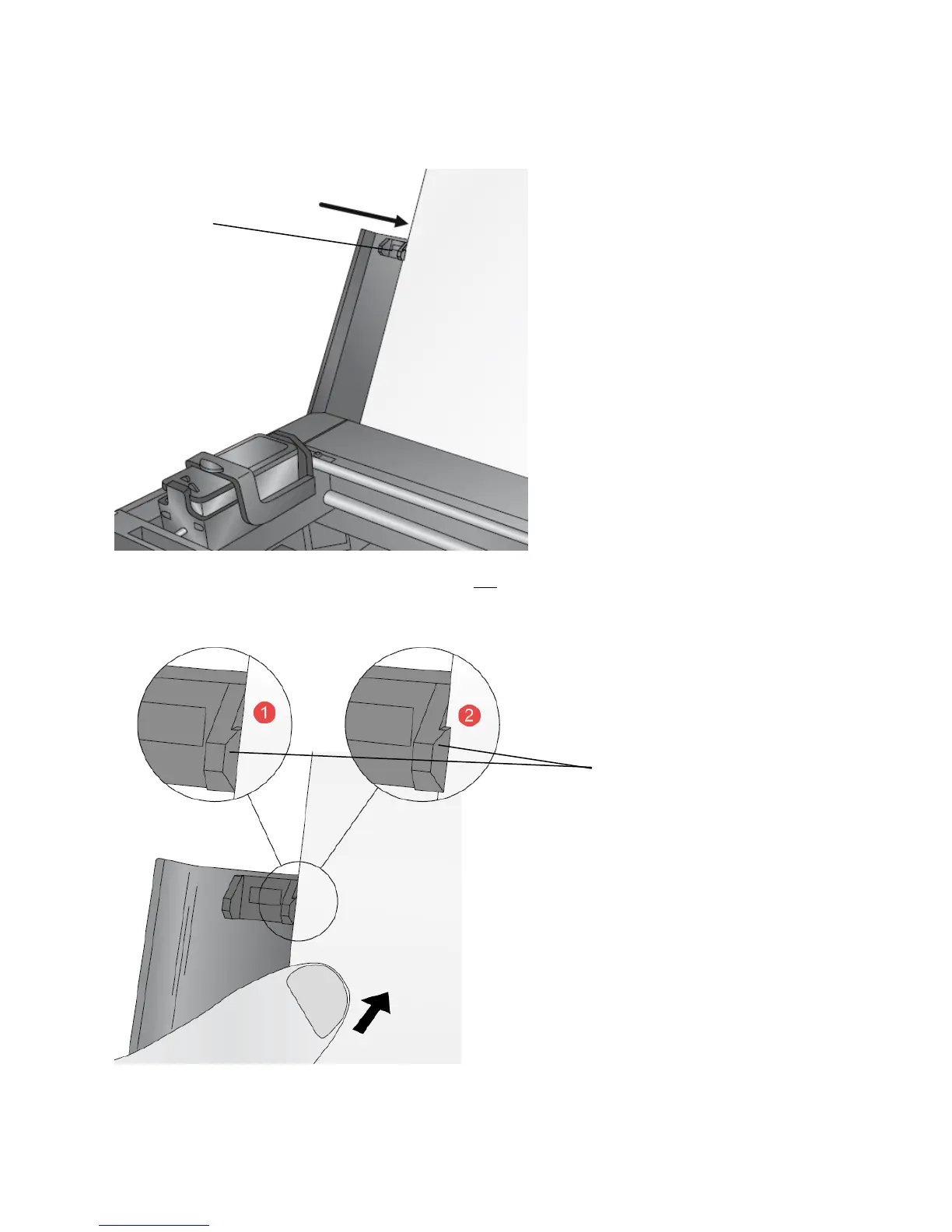 1

2