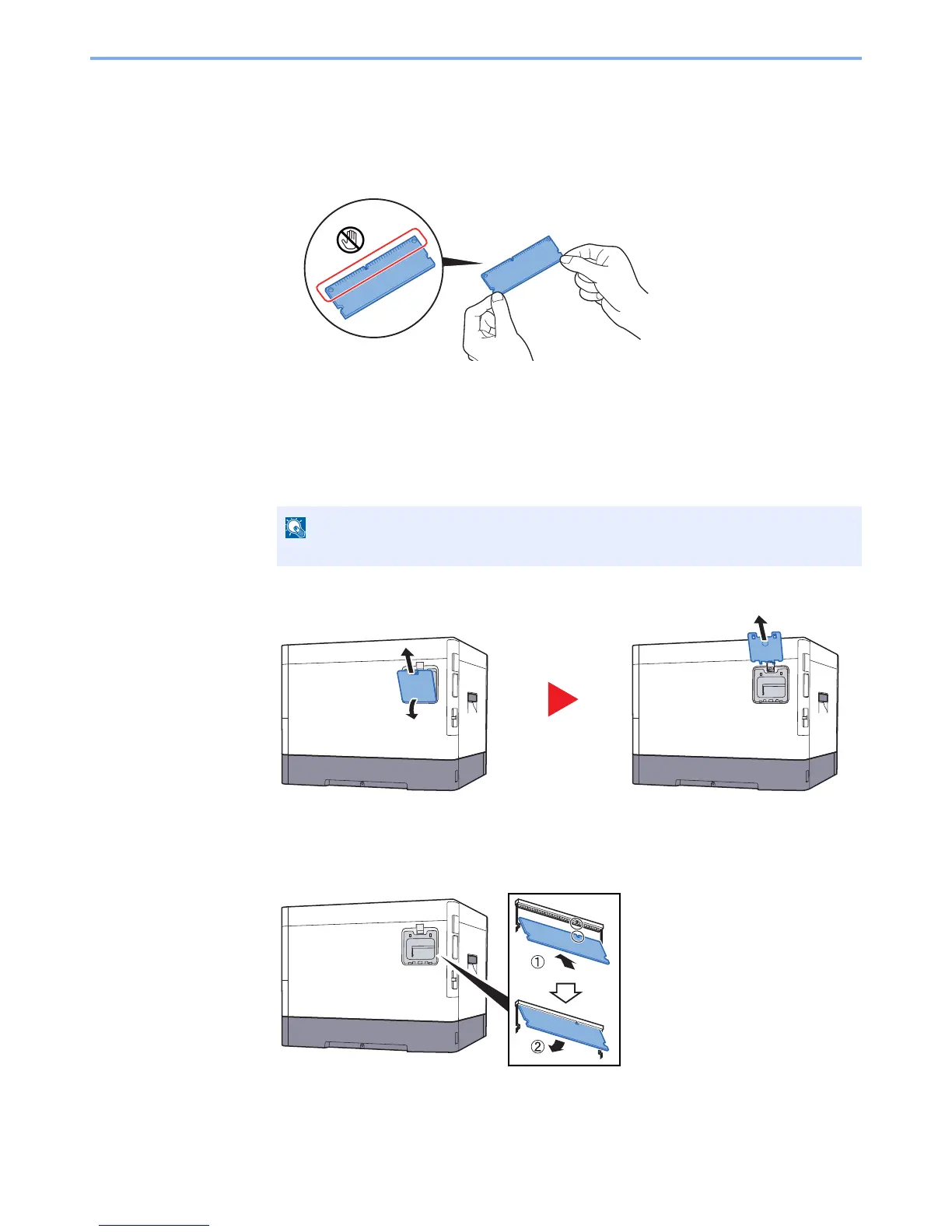 ①

②