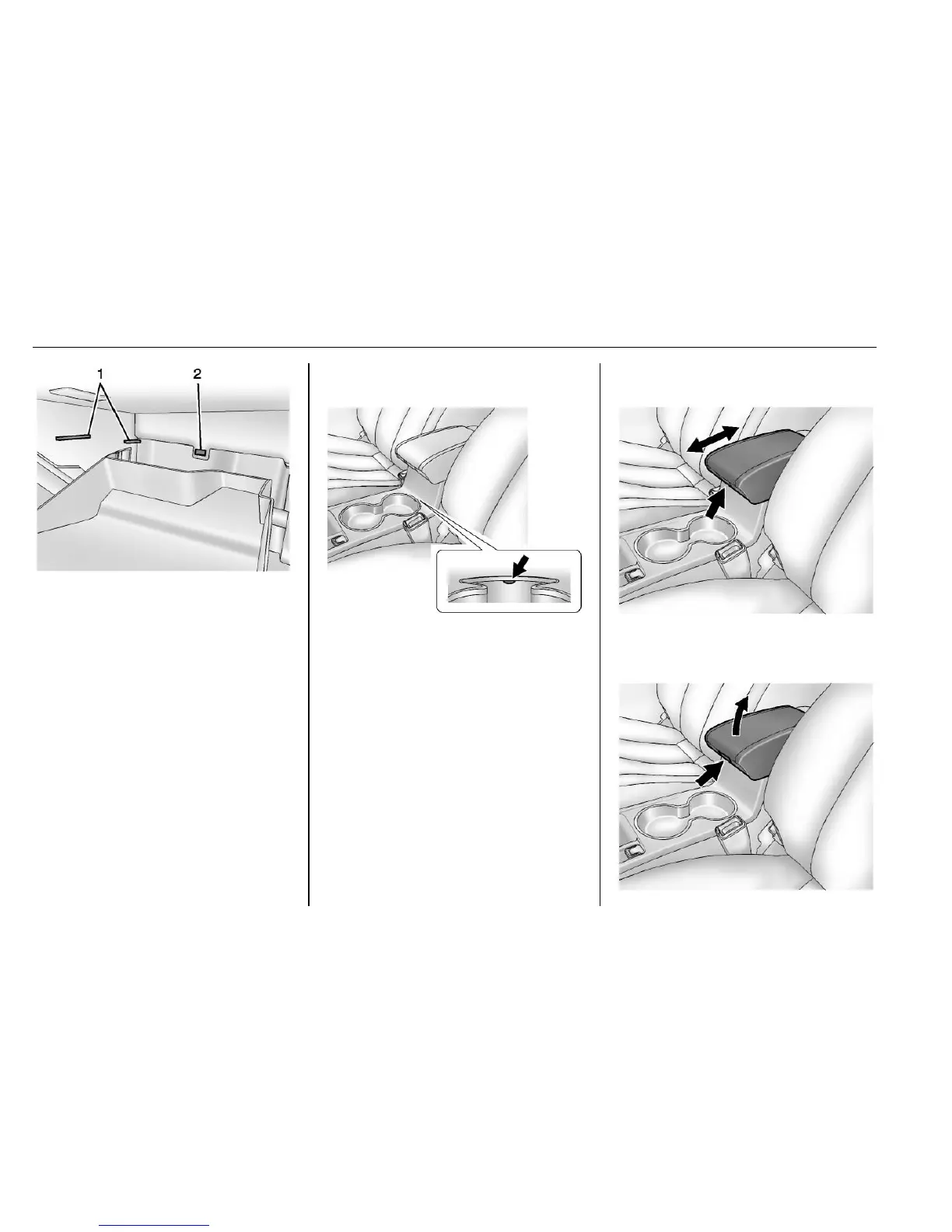 1
2