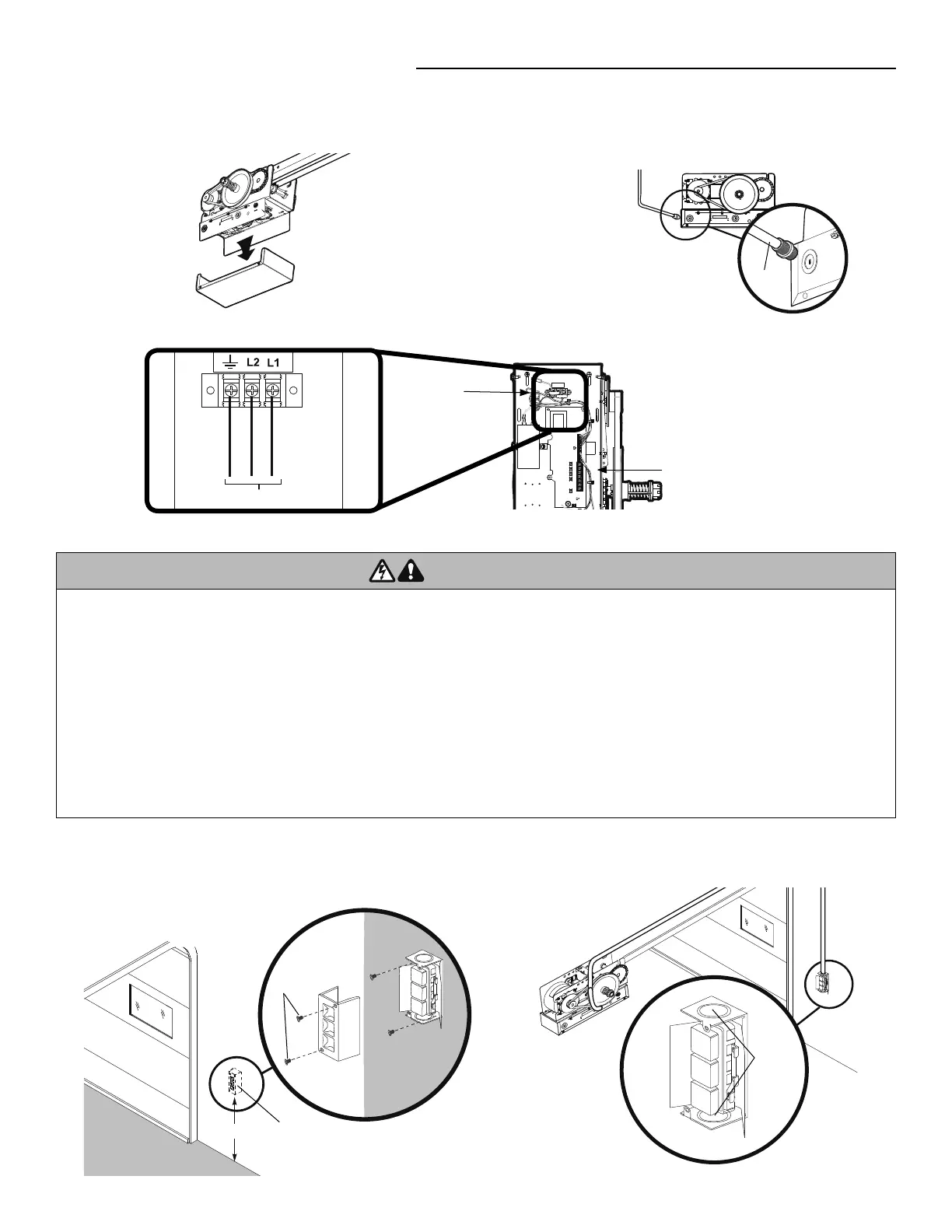 L2 L1