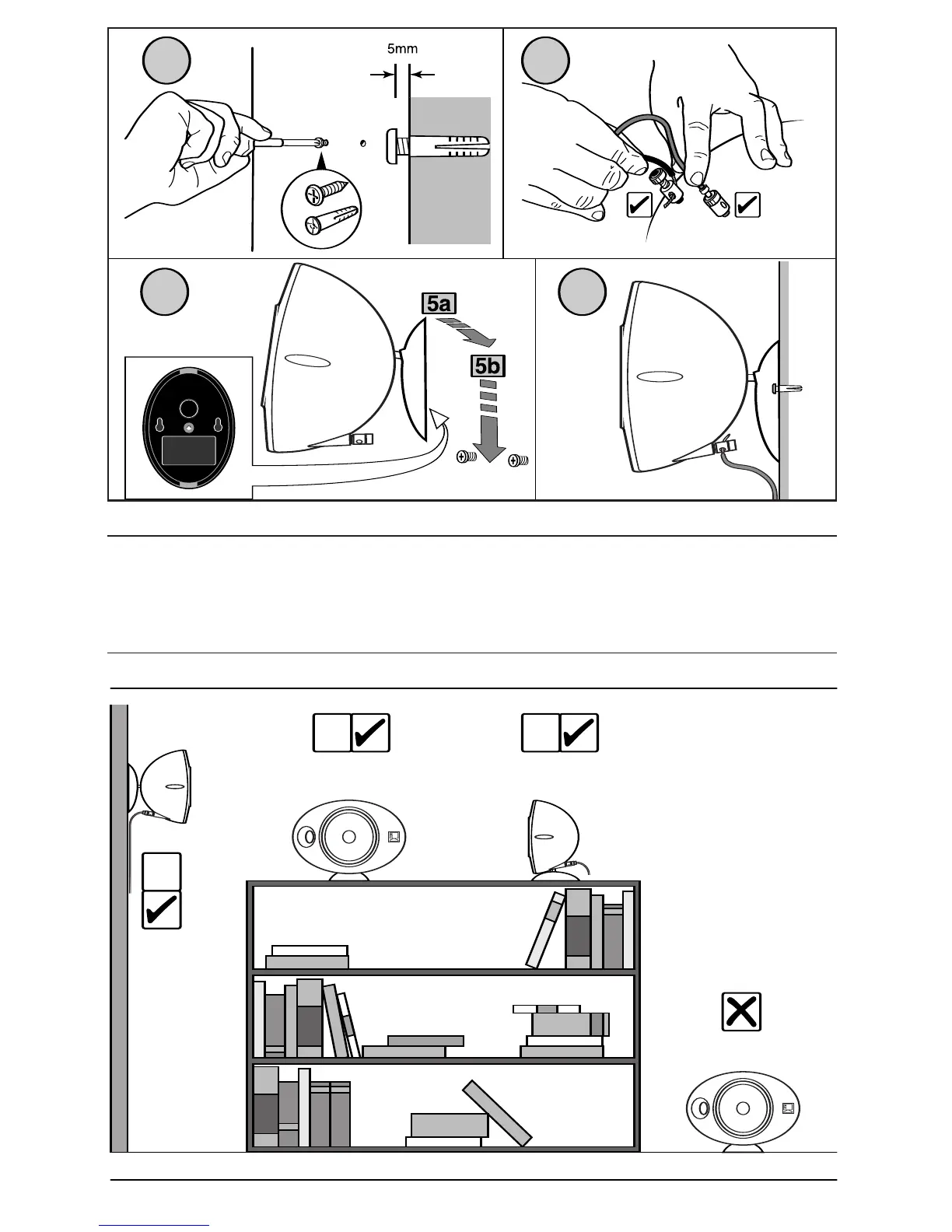 5mm

5a

5b