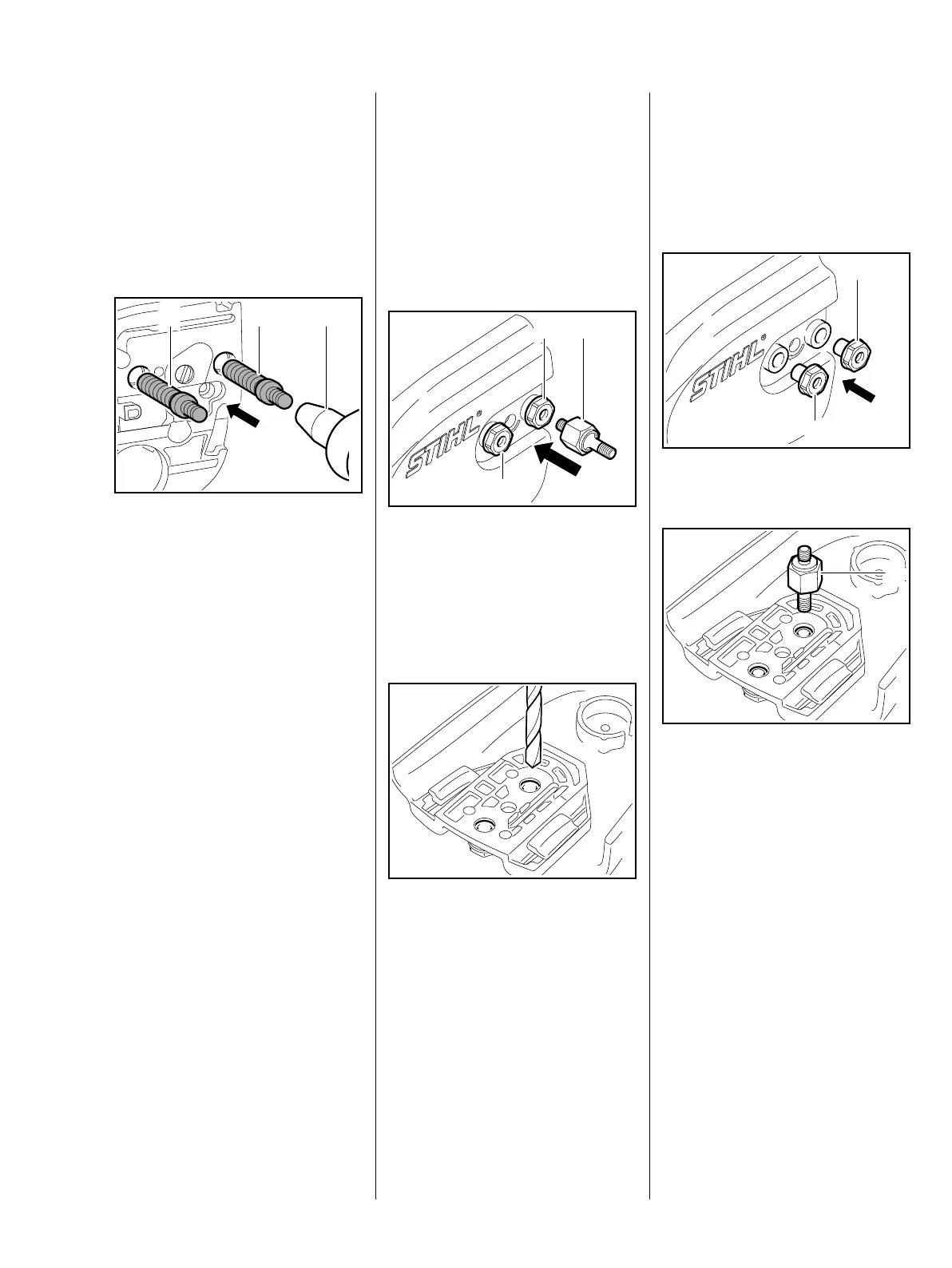 STIHL®

STIHL®