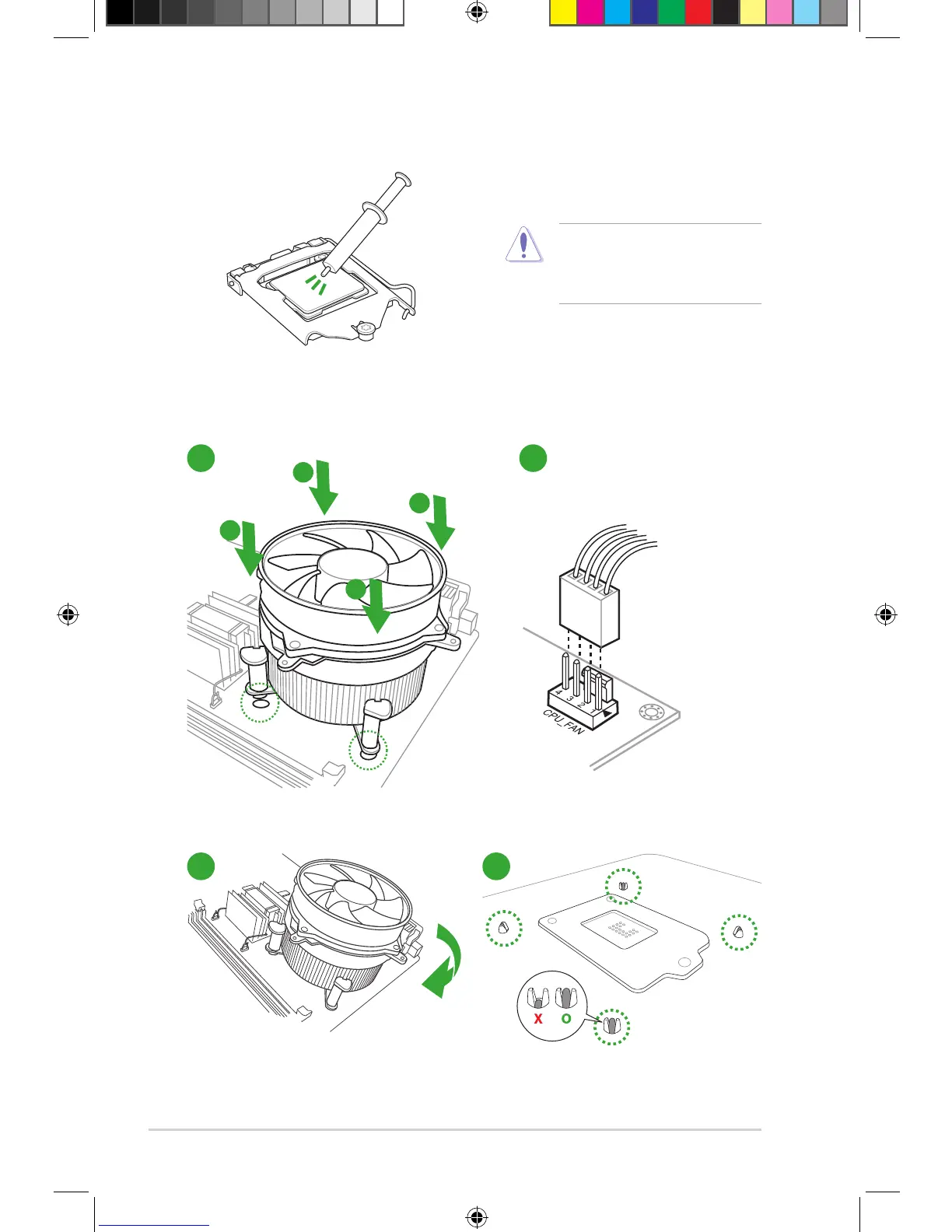 4 3 2 1
CPU_FAN

X O