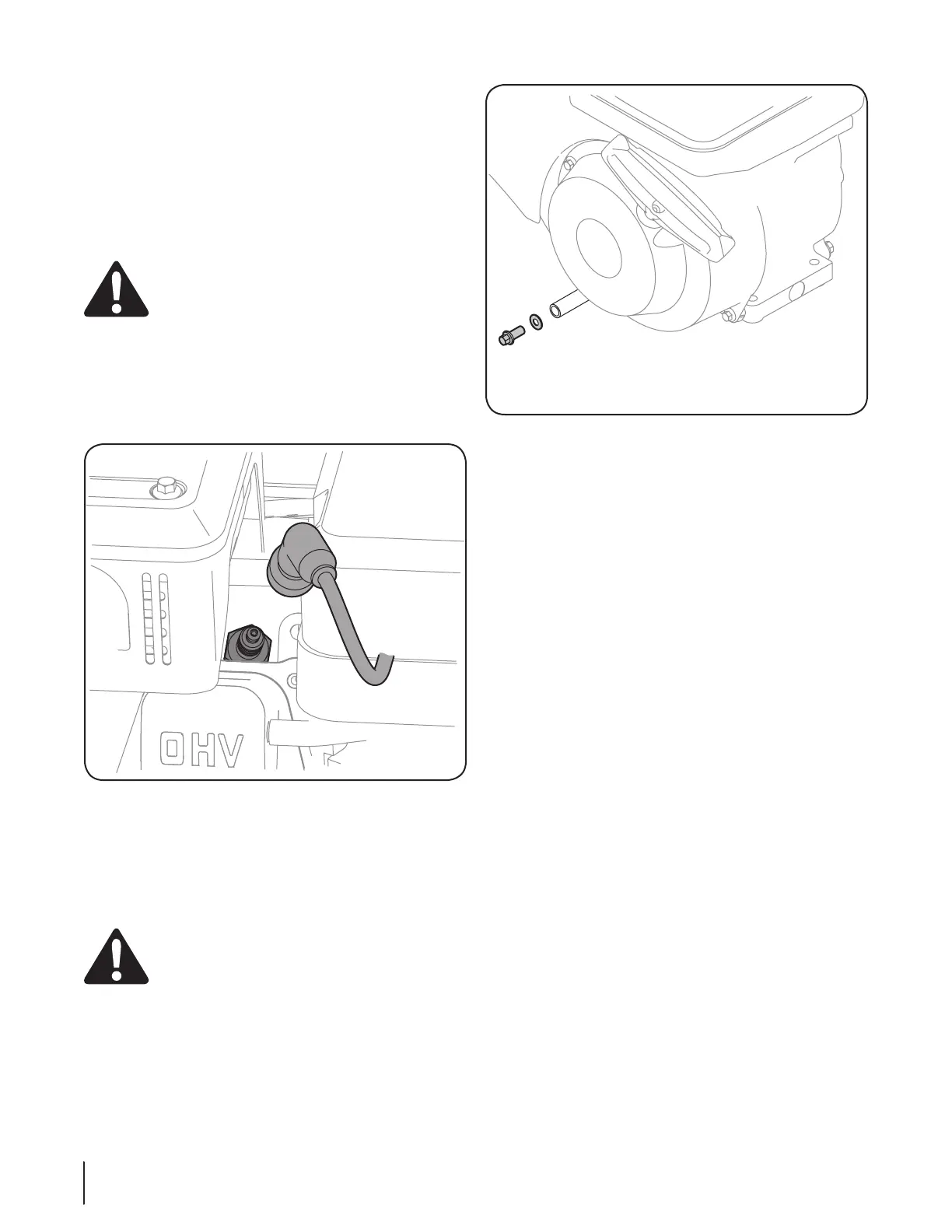 OHV