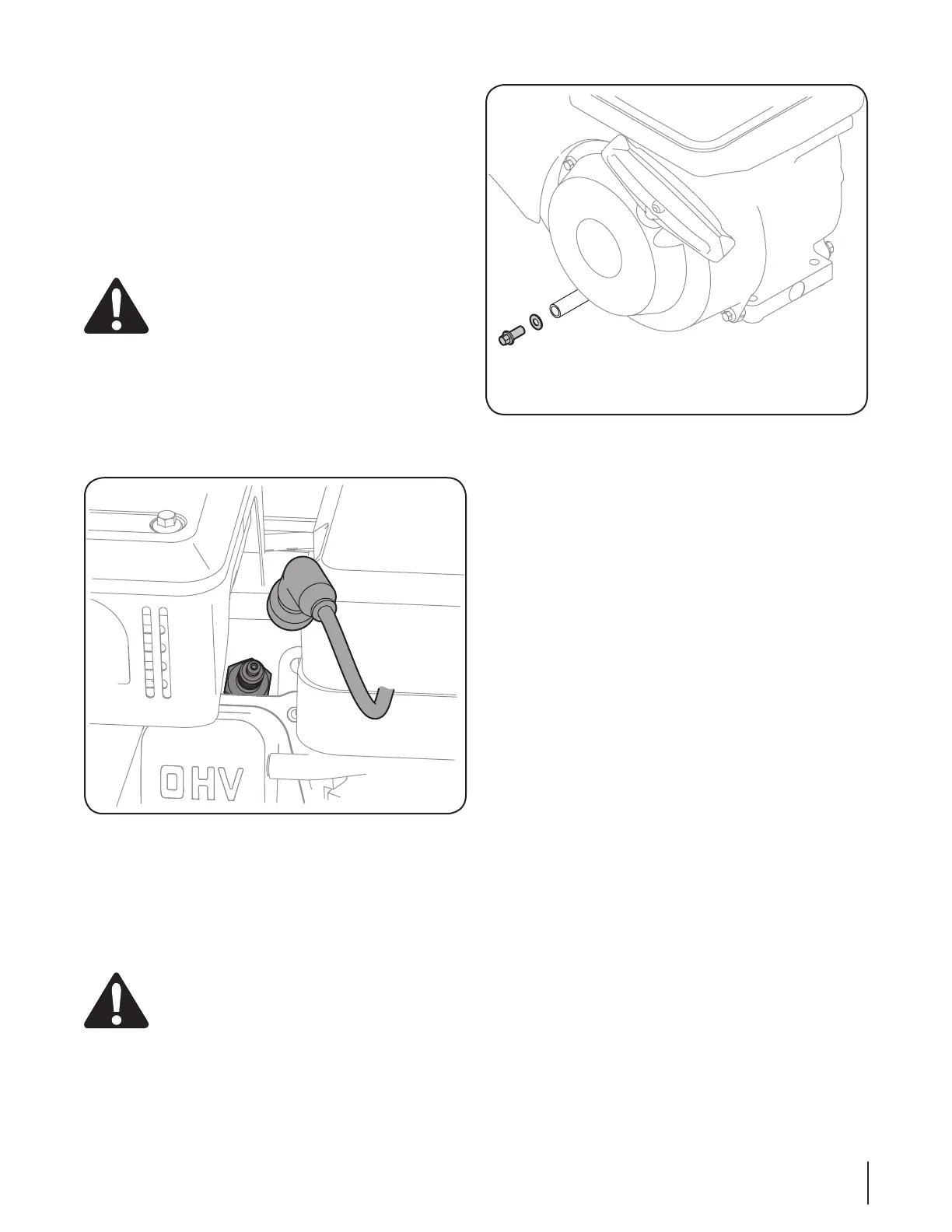 OHV