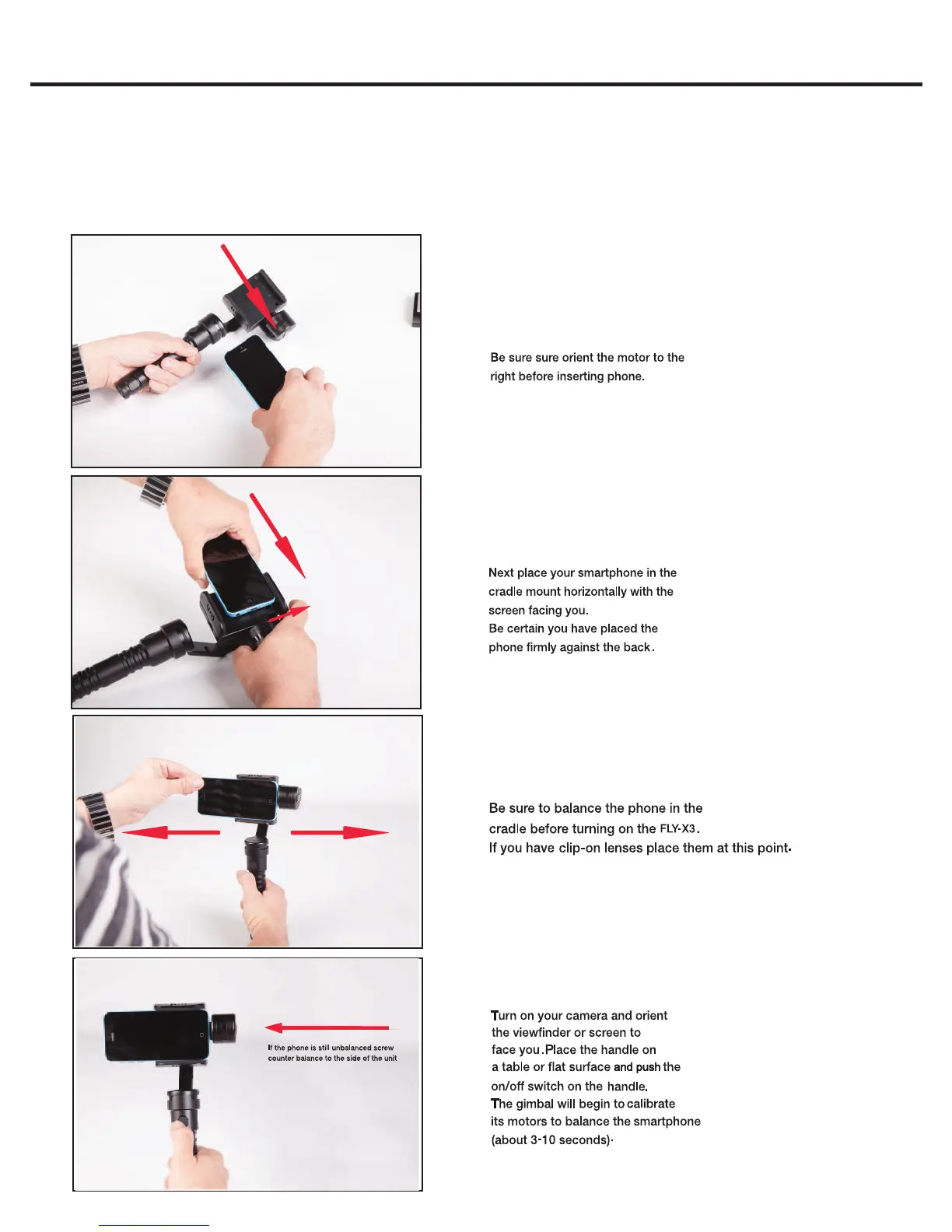 Be sure sure orient the motor to the right before inserting phone.

Next place your smartphone in the cradle mount horizontally with the screen facing you.
Be certain you have placed the phone firmly against the back.

Be sure to balance the phone in the cradle before turning on the FLY-X3.
If you have clip-on lenses place them at this point.

If the phone is still unbalanced screw counter balance to the side of the unit

Turn on your camera and orient the viewfinder or screen to face you.Place the handle on a table or flat surface and push the on/off switch on the handle.
The gimbal will begin to calibrate its motors to balance the smartphone (about 3-10 seconds).