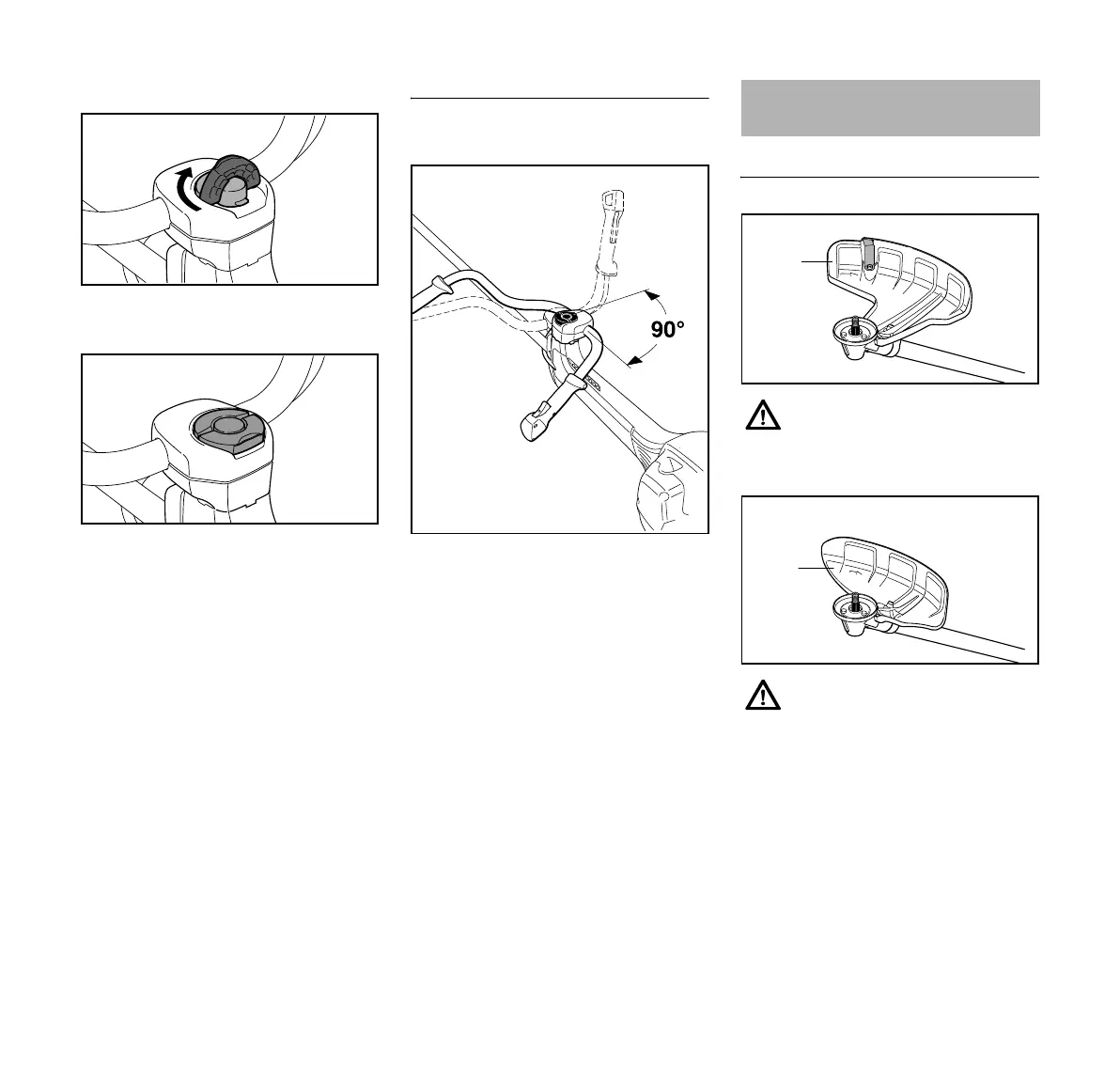 90°