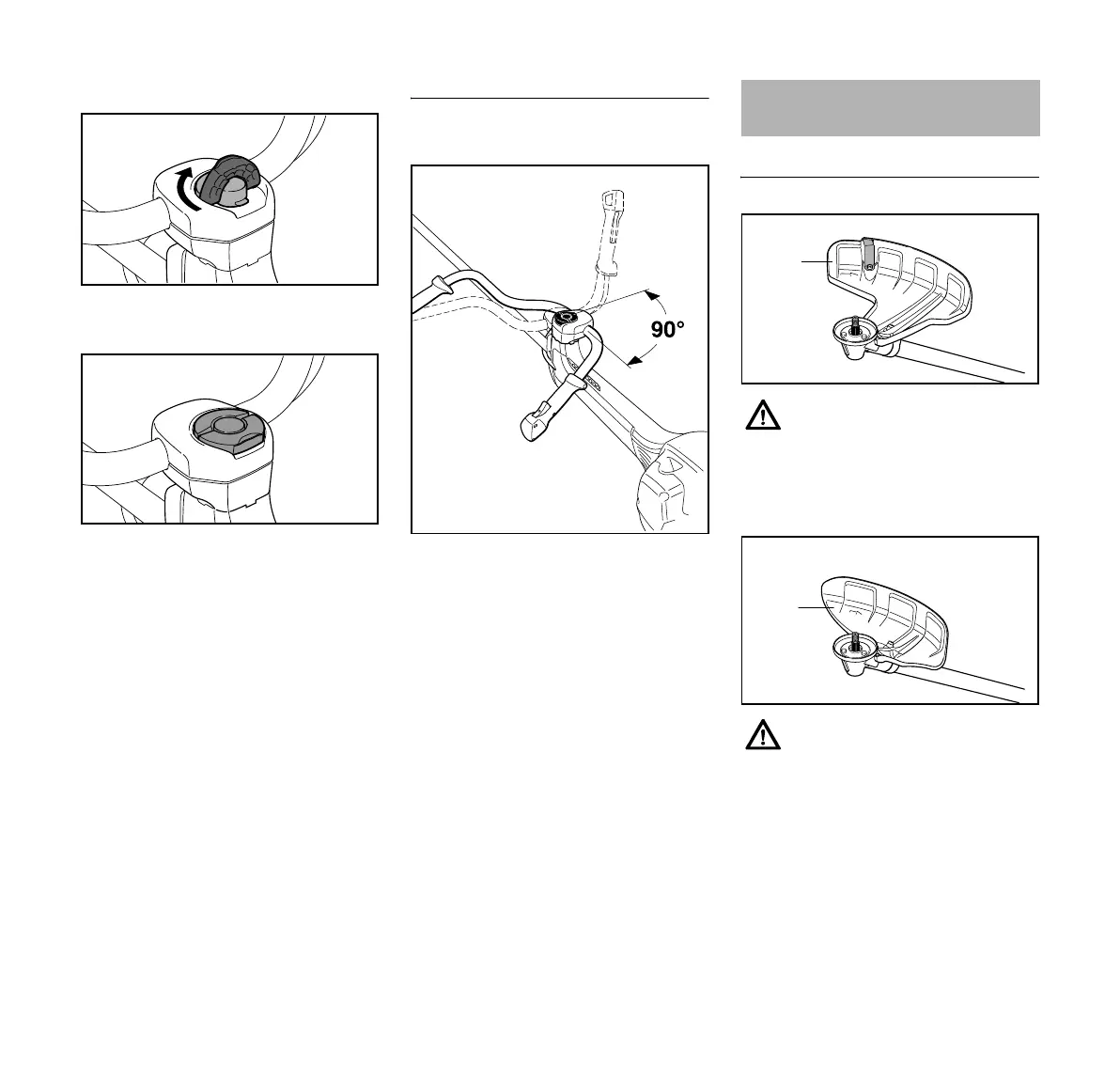 90°