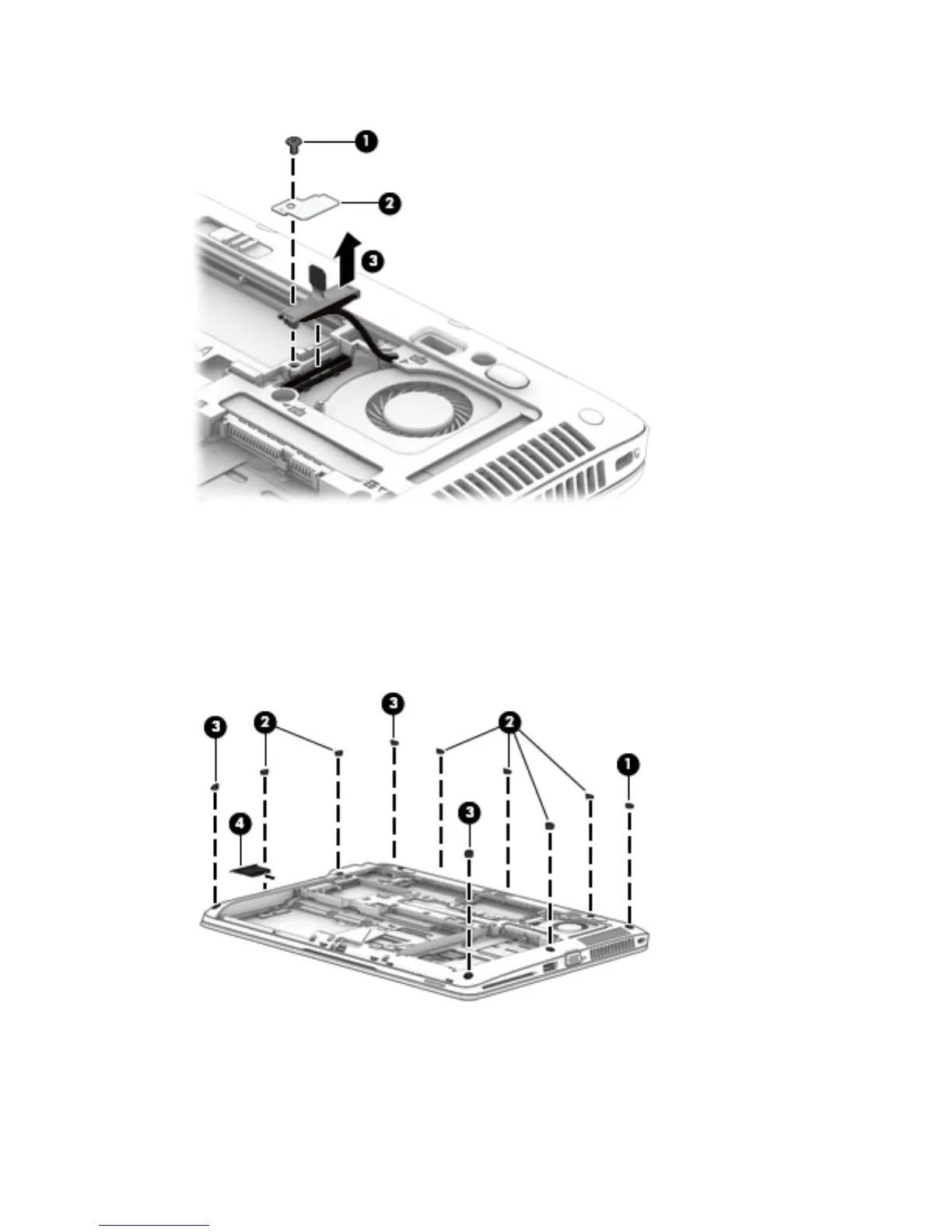 1
2
3

3
2
3
2
1
4
3