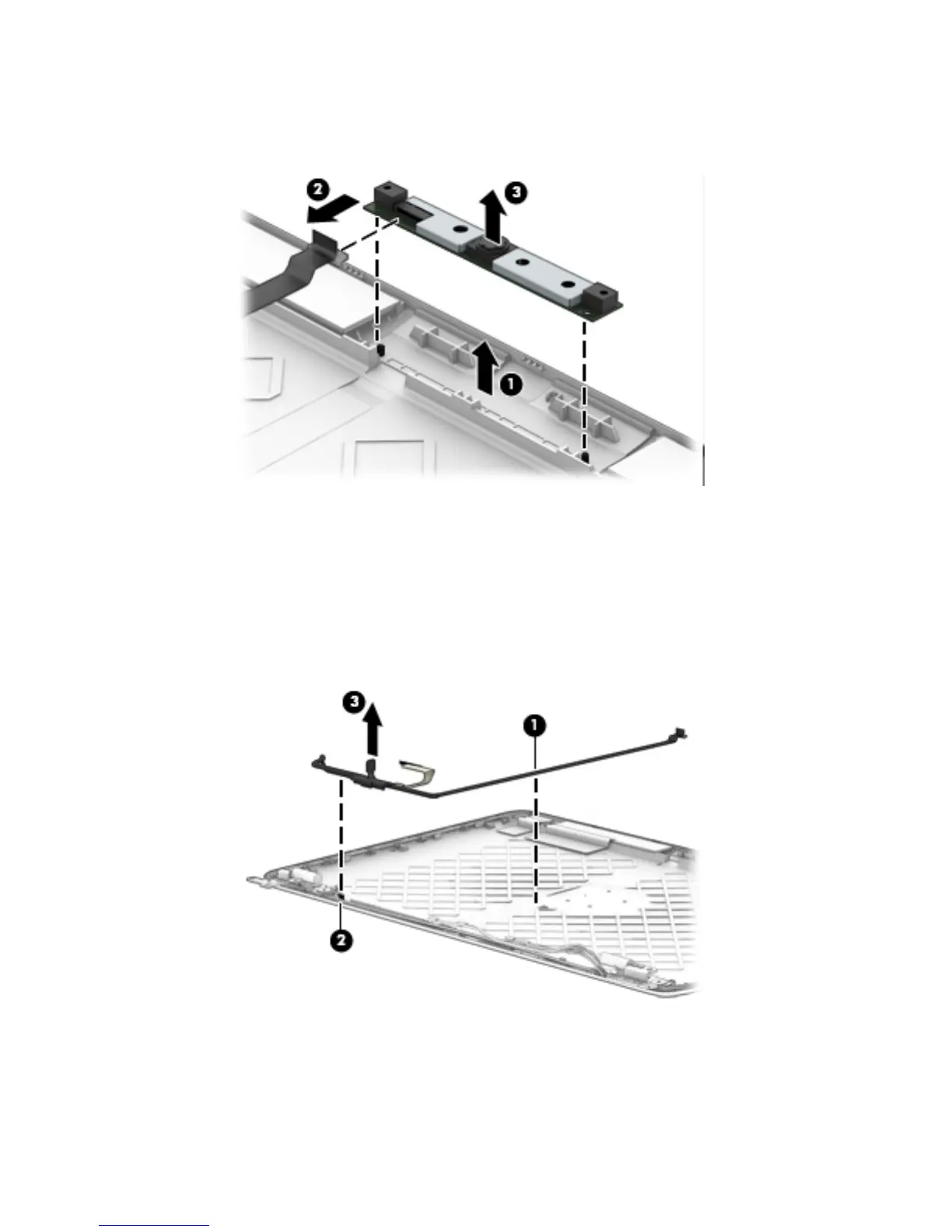 2
3
1

3
1
2