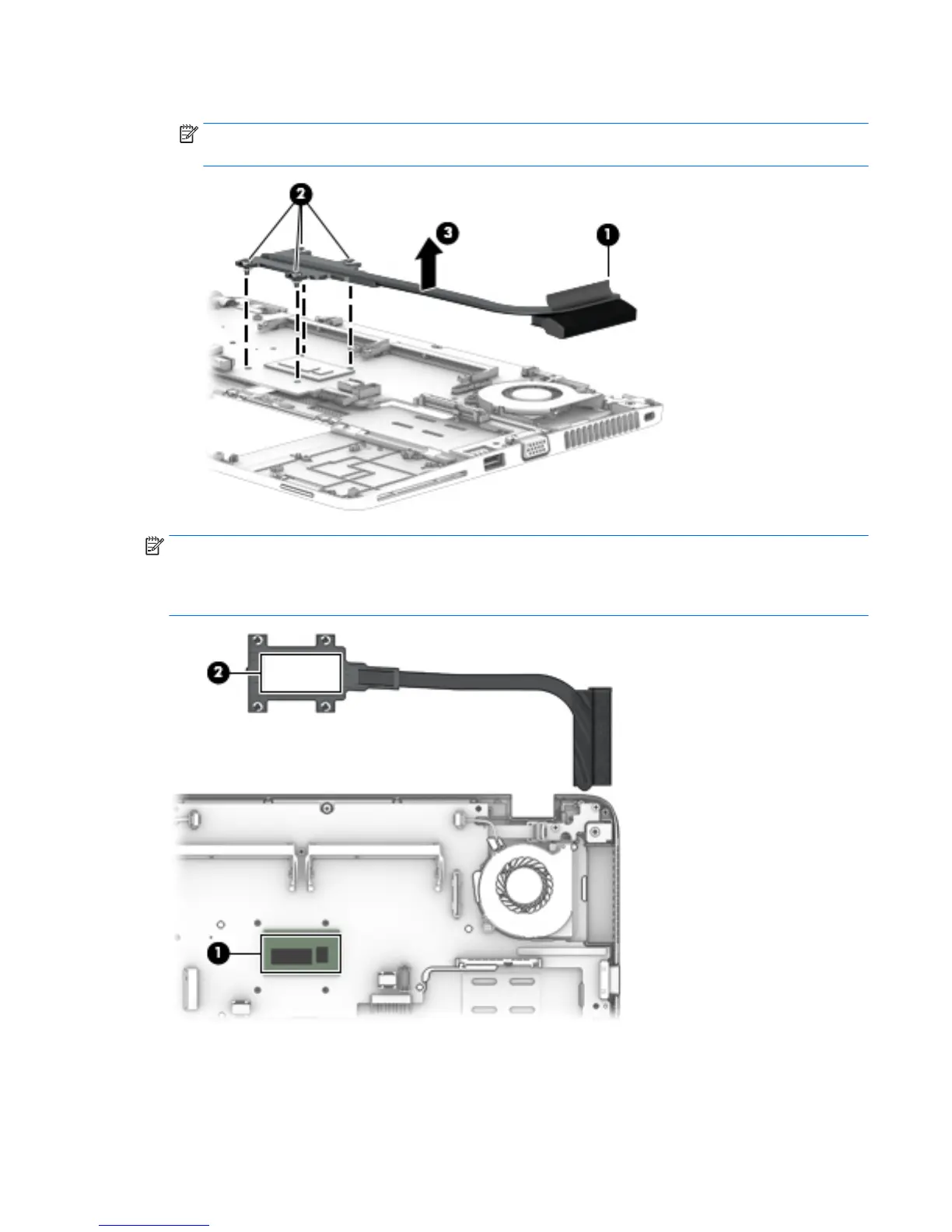 2

3

1

2

1