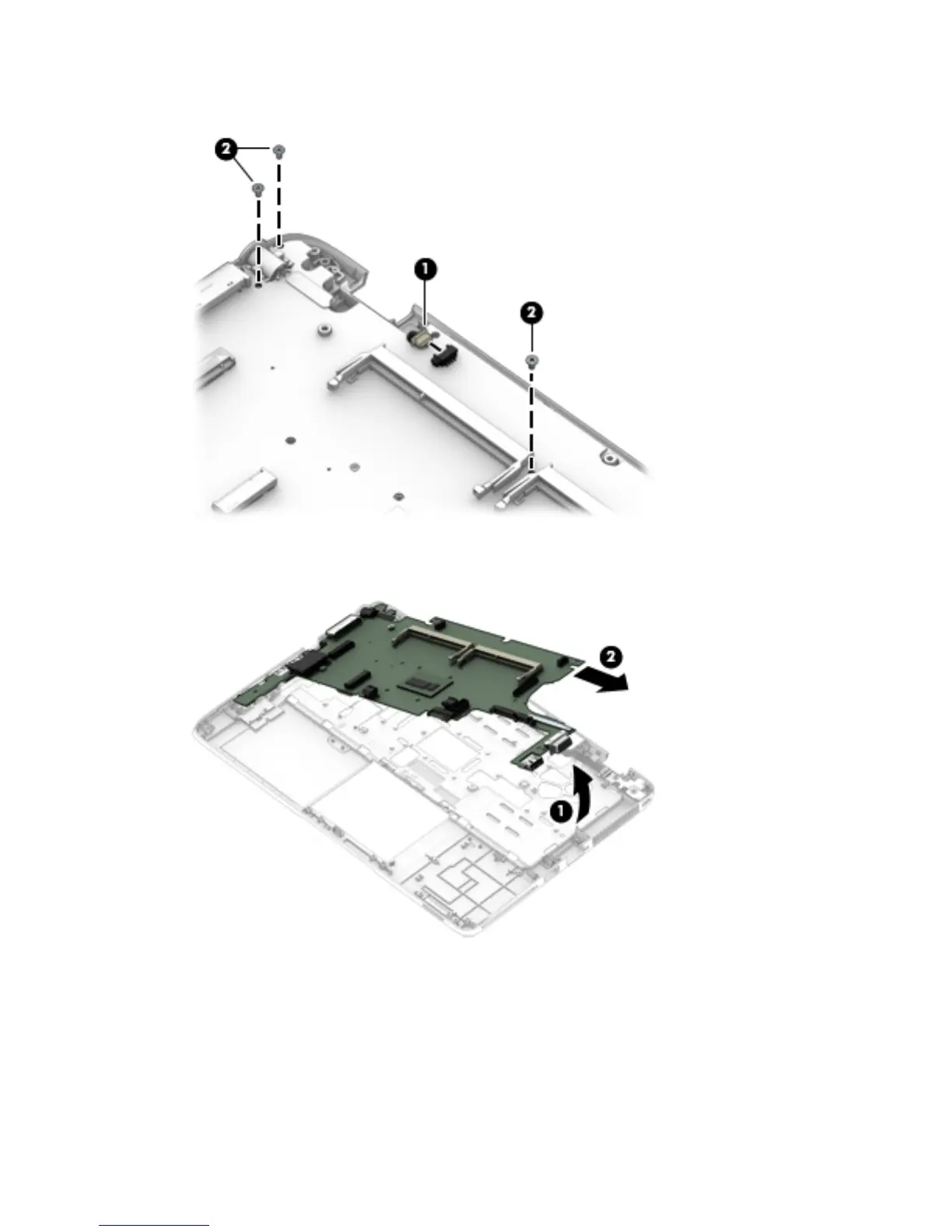 2
1
2
2
1