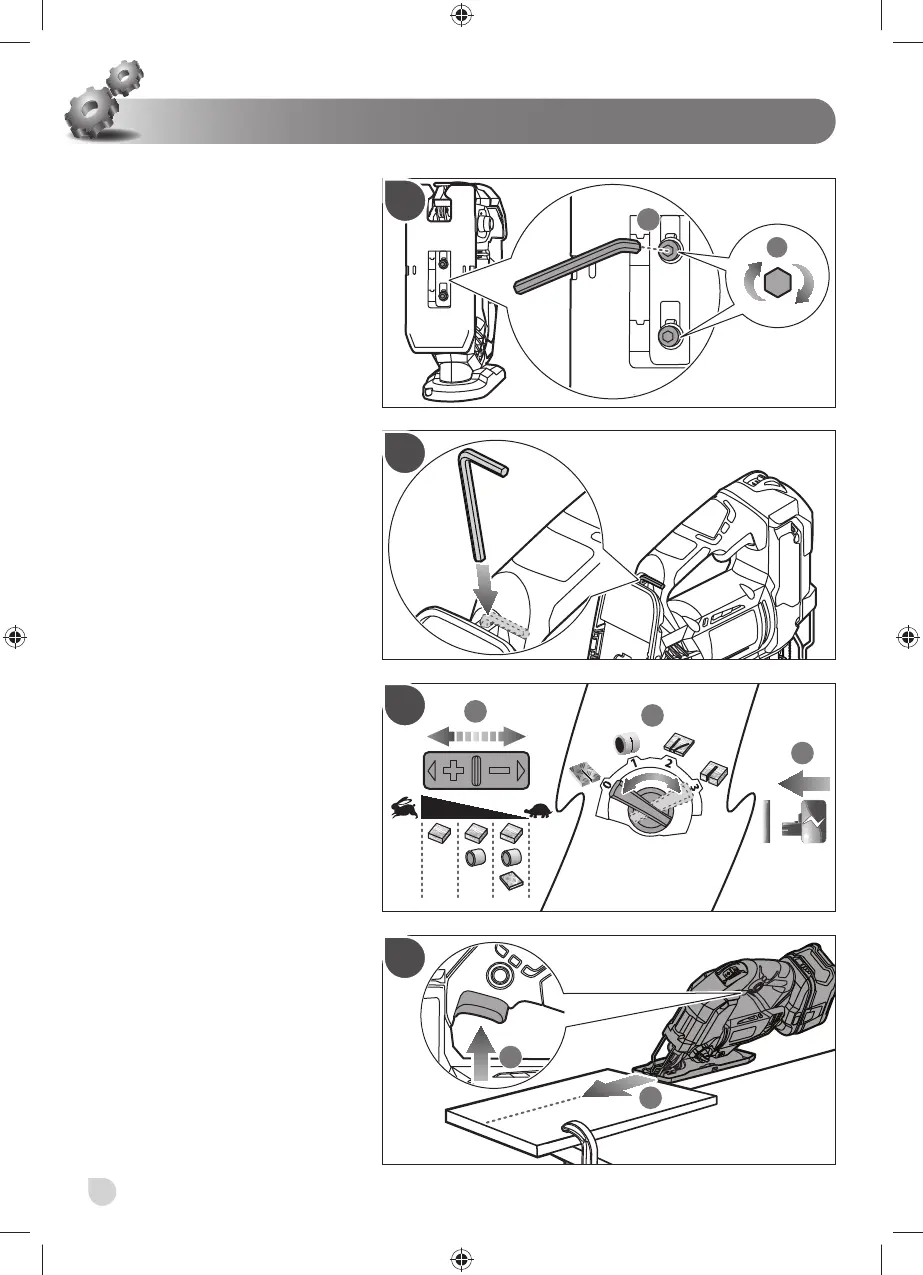 0
1
2
3