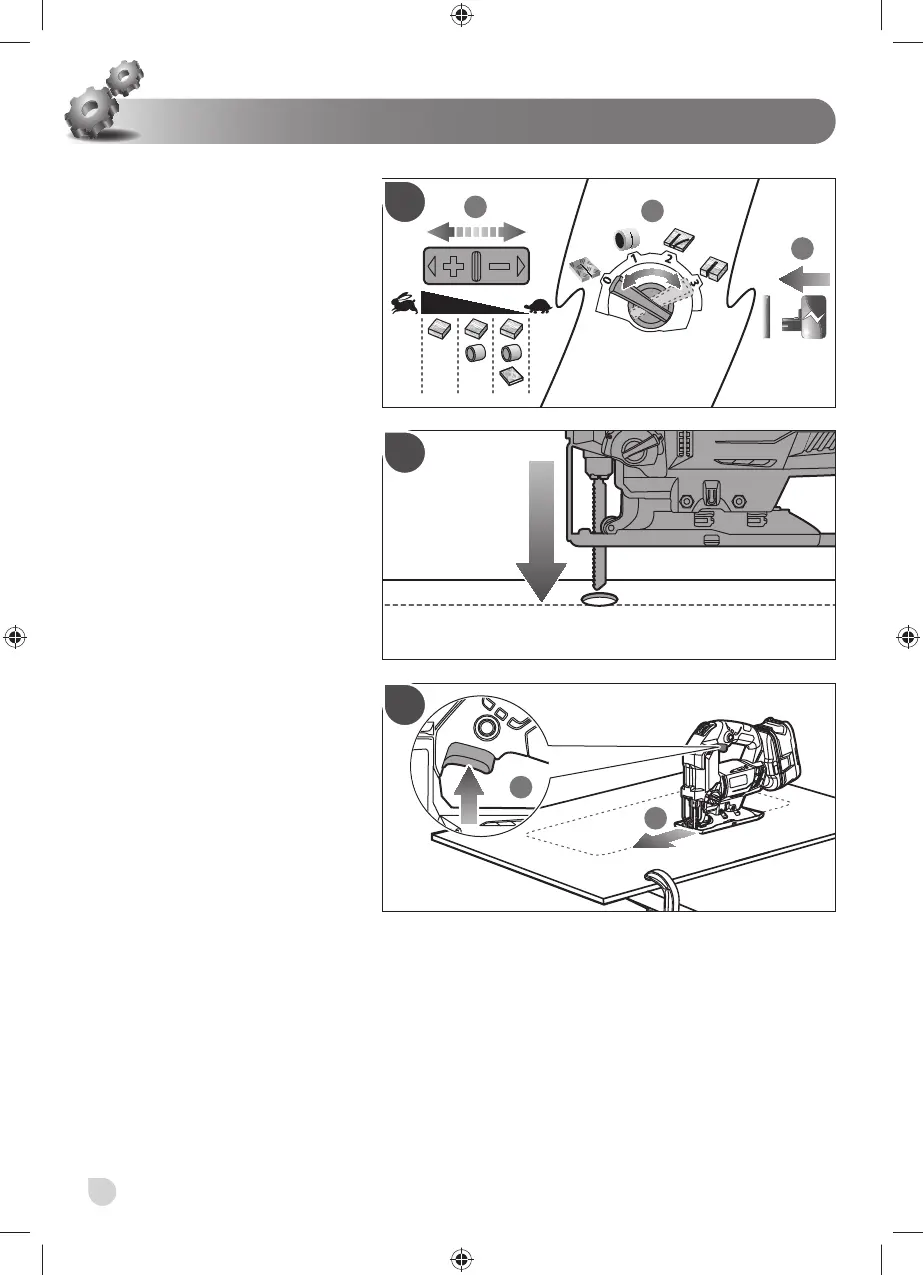 0 1 2 3