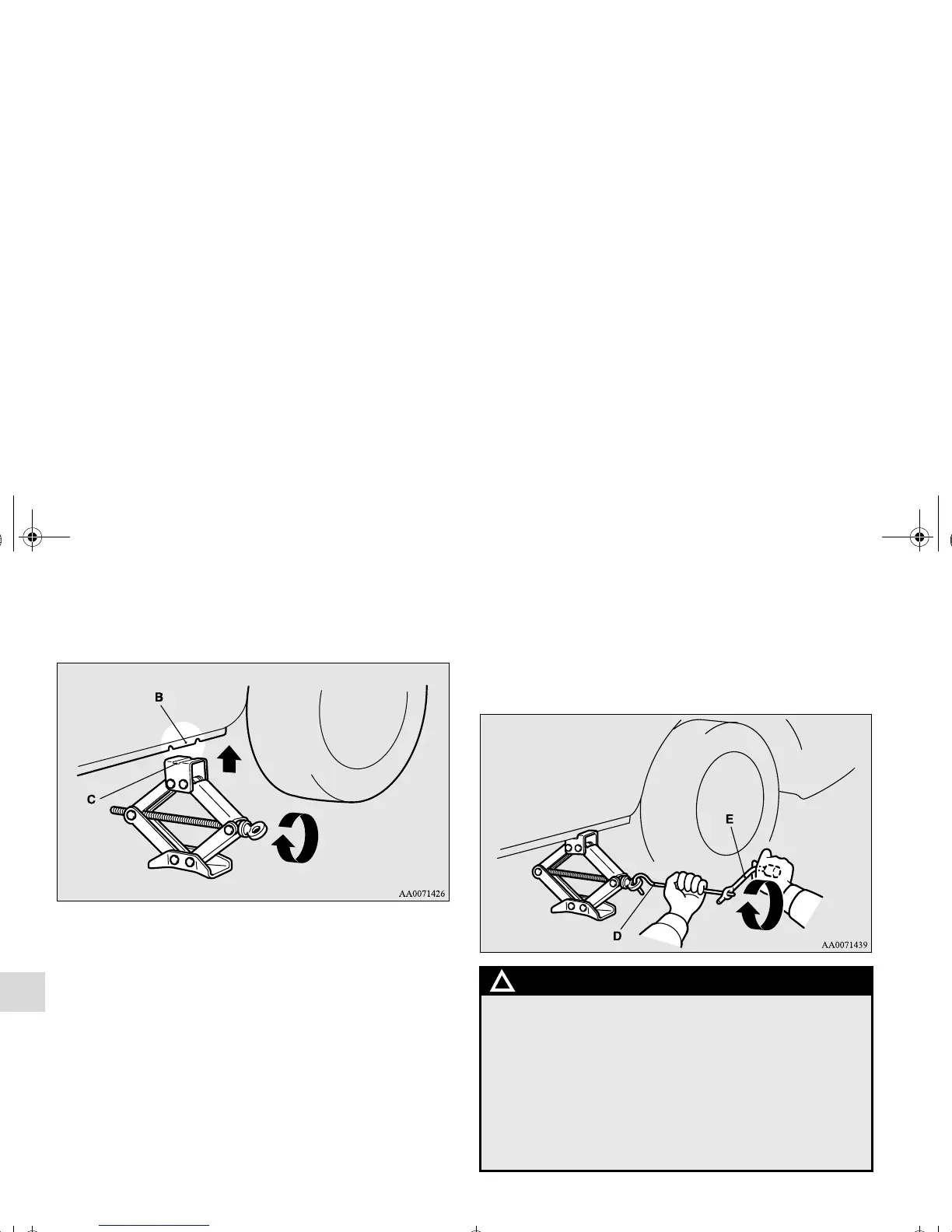 B

C

AA0071426

E

D

AA0071439