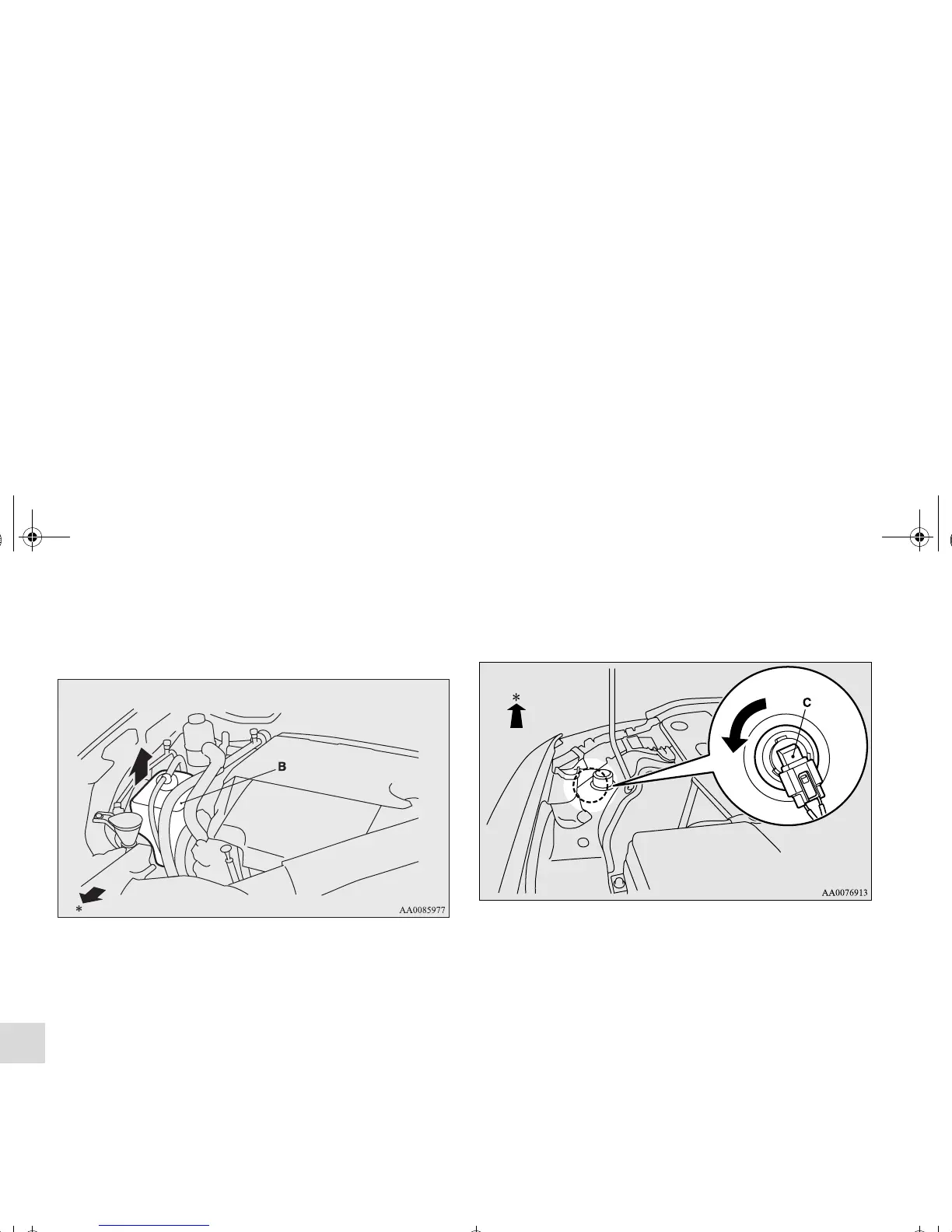 B

*

AA0085977

*

C

AA0076913