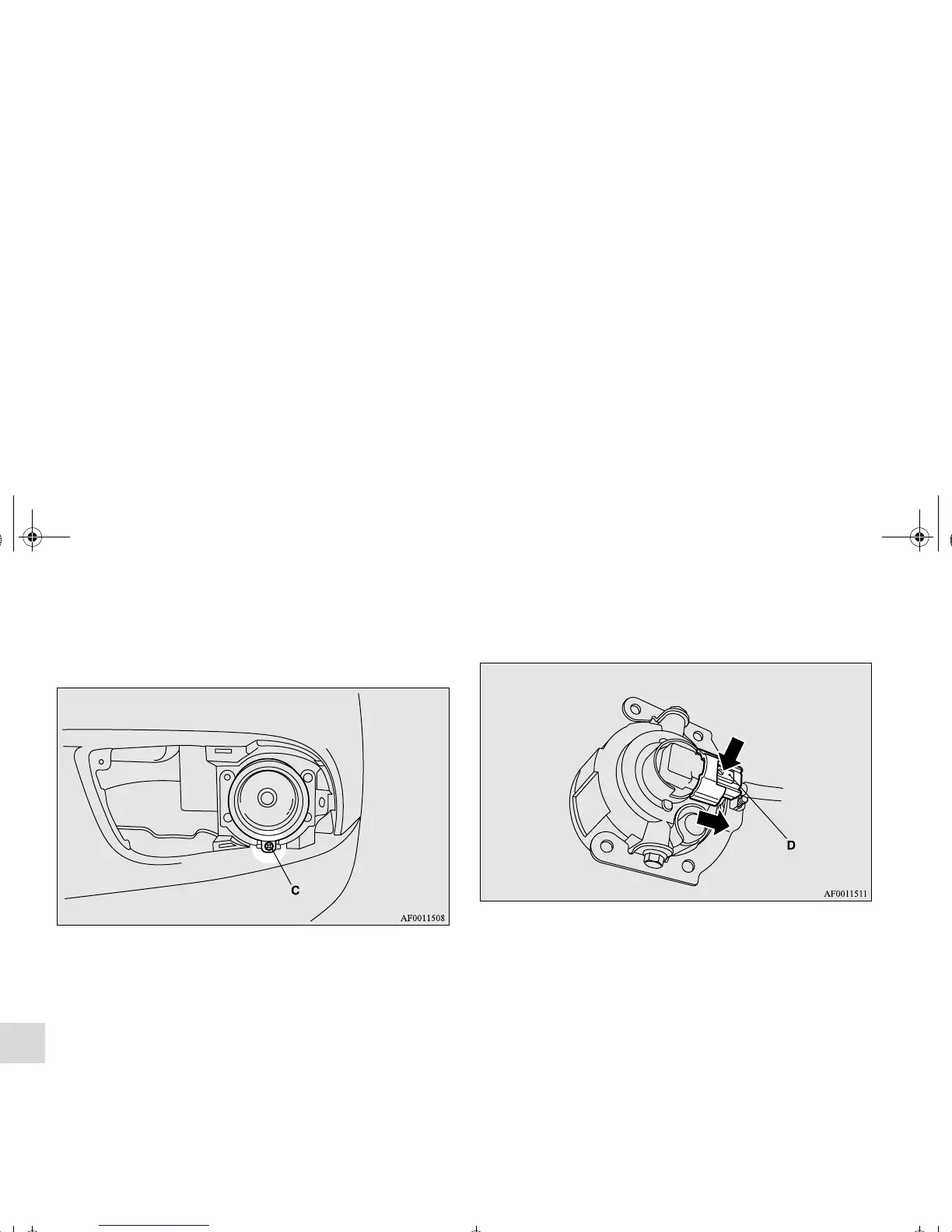 C

AF0011508

D

AF0011511