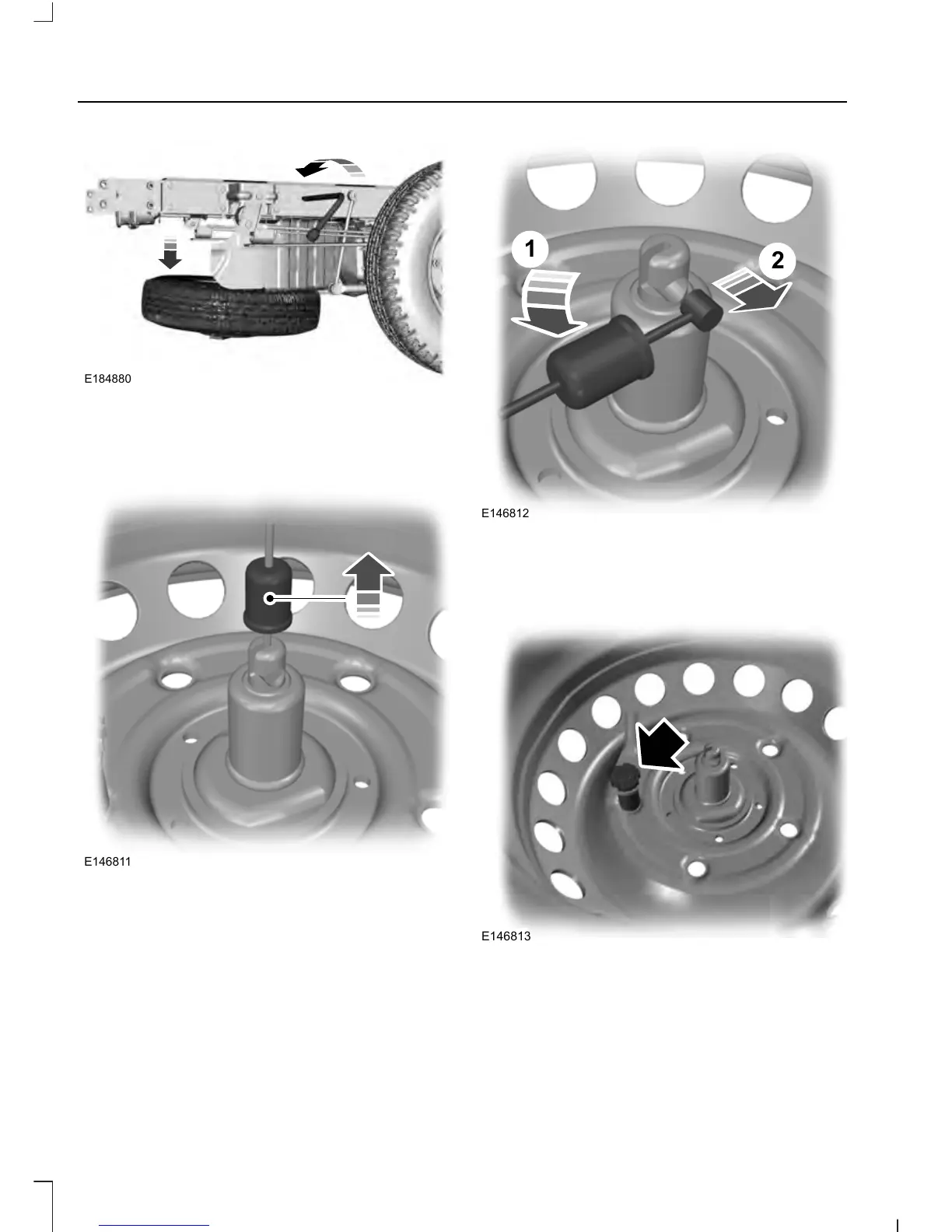 E184880

E146811

1

2

E146812

E146813