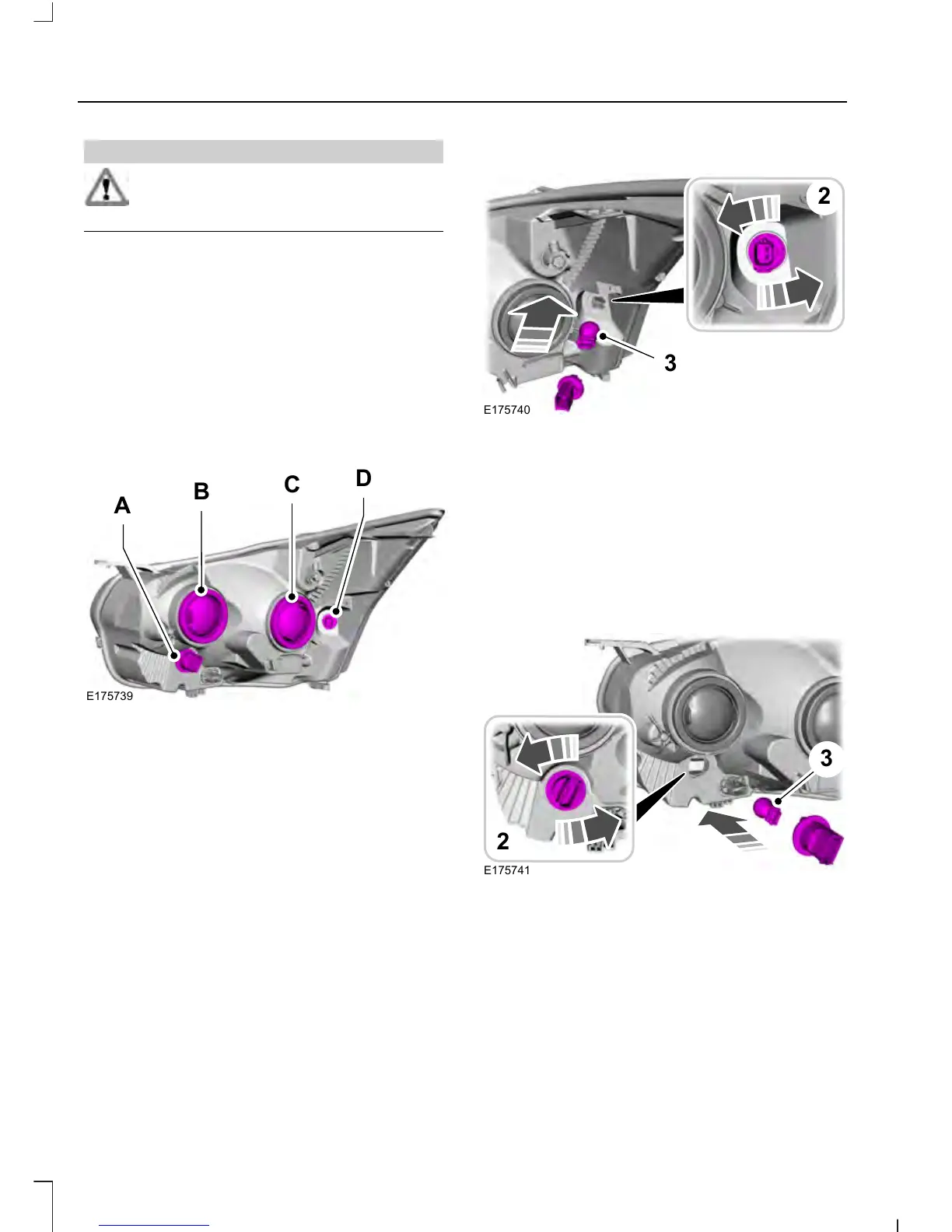 A

B

C

D

E175739

2

3

E175740

2

3

E175741