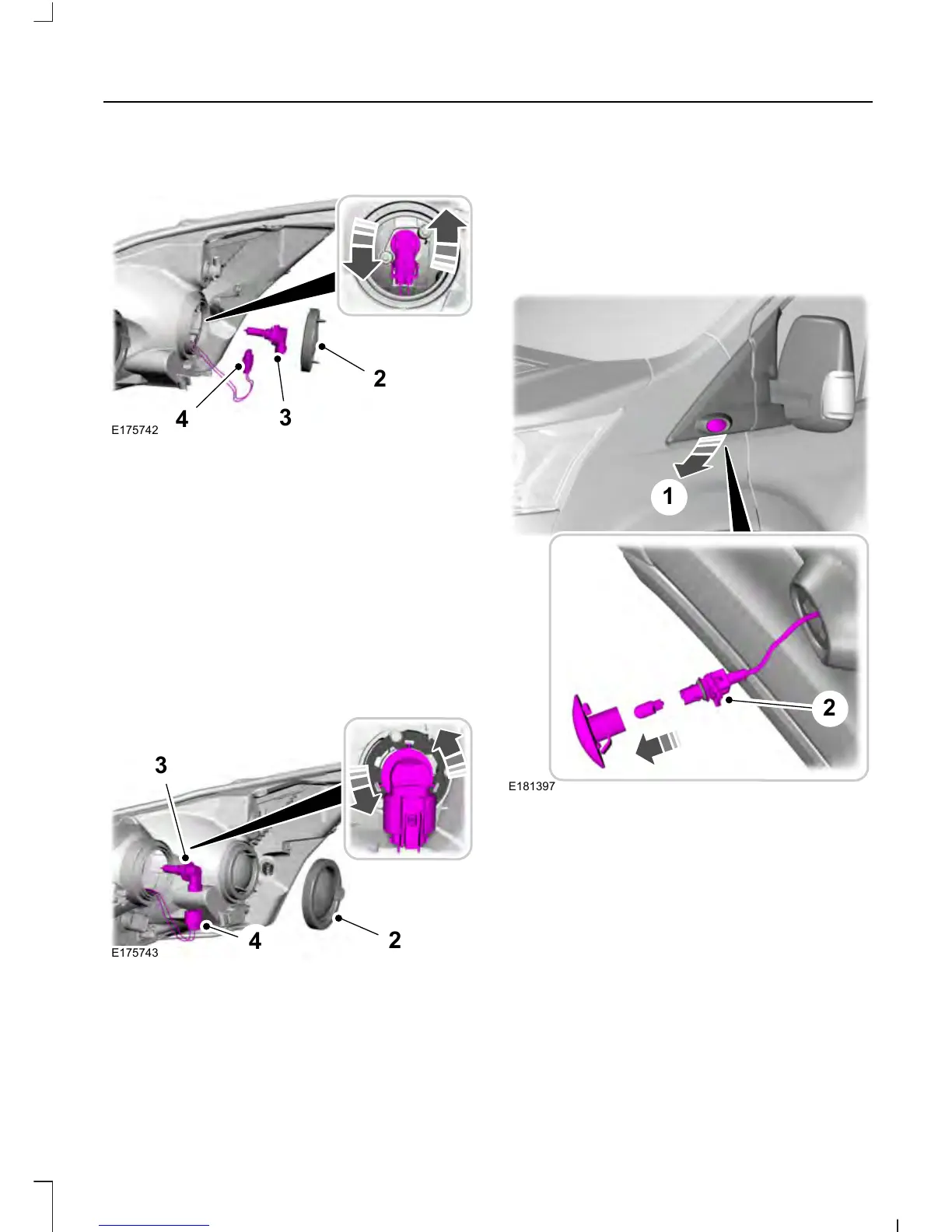 2

4

3

E175742

3

4

2

E175743

1

2

E181397